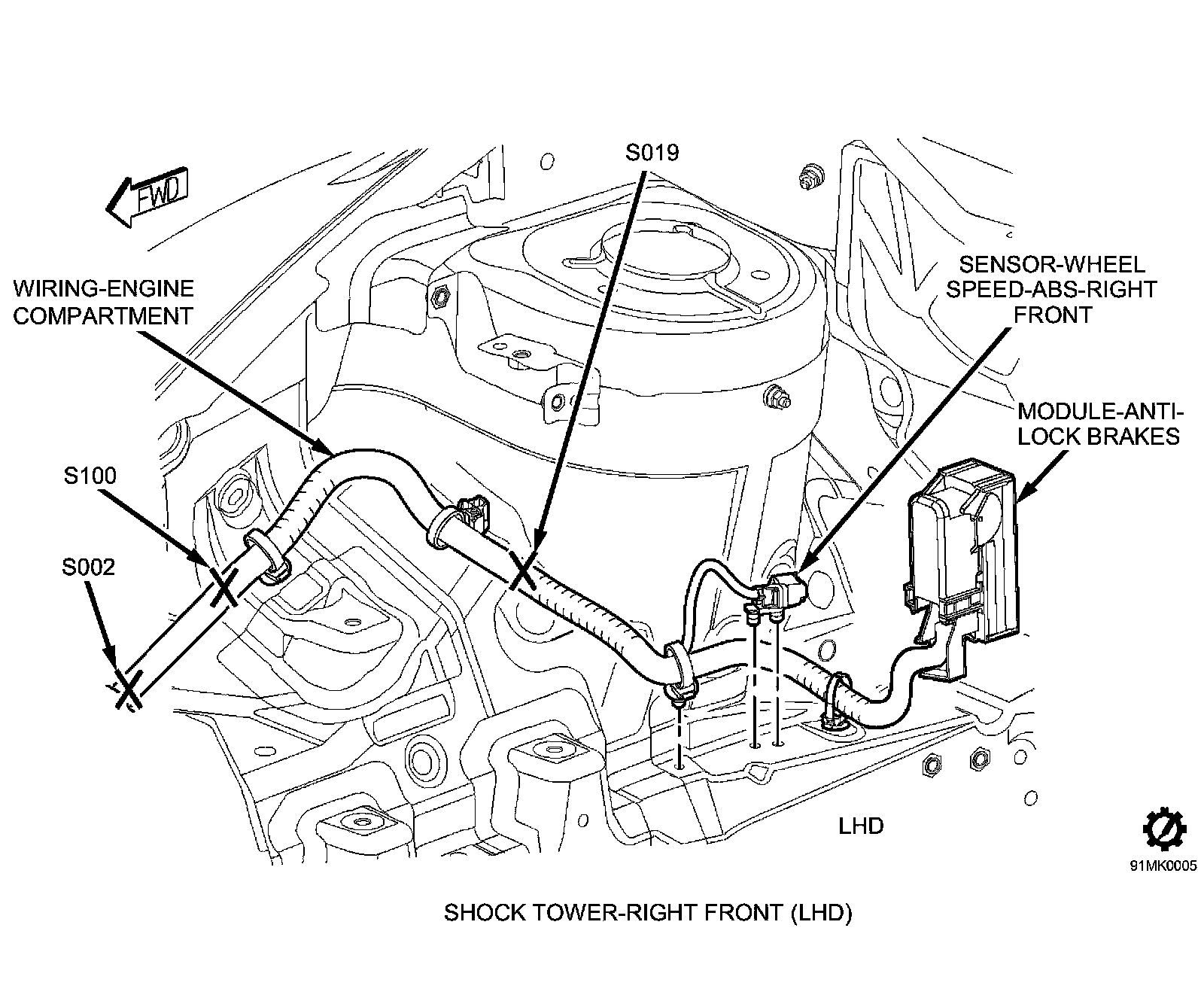 FWD

S019

WIRING-ENGINE COMPARTMENT

SENSOR-WHEEL SPEED-ABS-RIGHT FRONT

MODULE-ANTI-LOCK BRAKES

S100

S002

LHD

91MK0005

SHOCK TOWER-RIGHT FRONT (LHD)