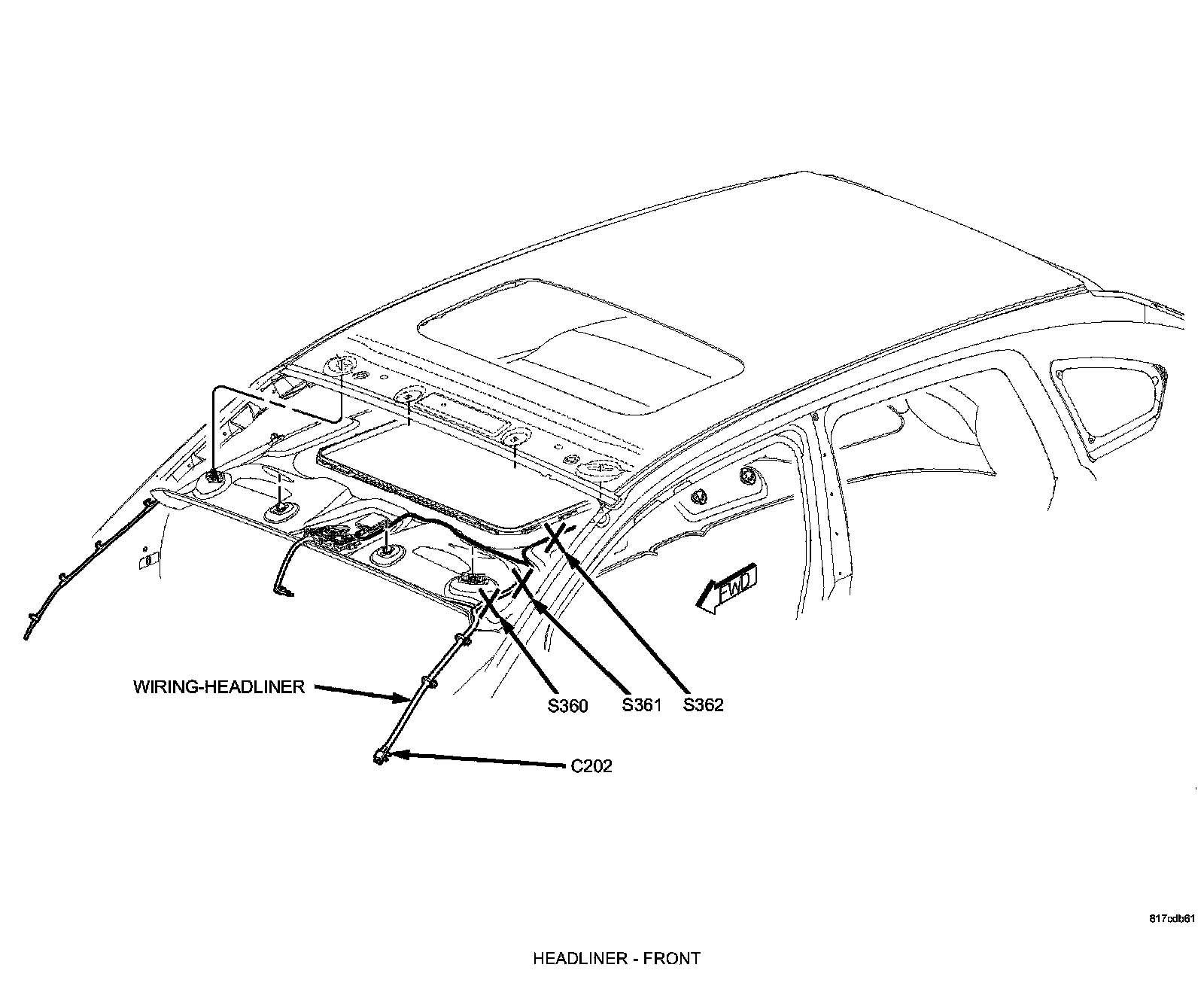 FWD

WIRING-HEADLINER

S360 S361 S362

C202

817cdb61

HEADLINER - FRONT