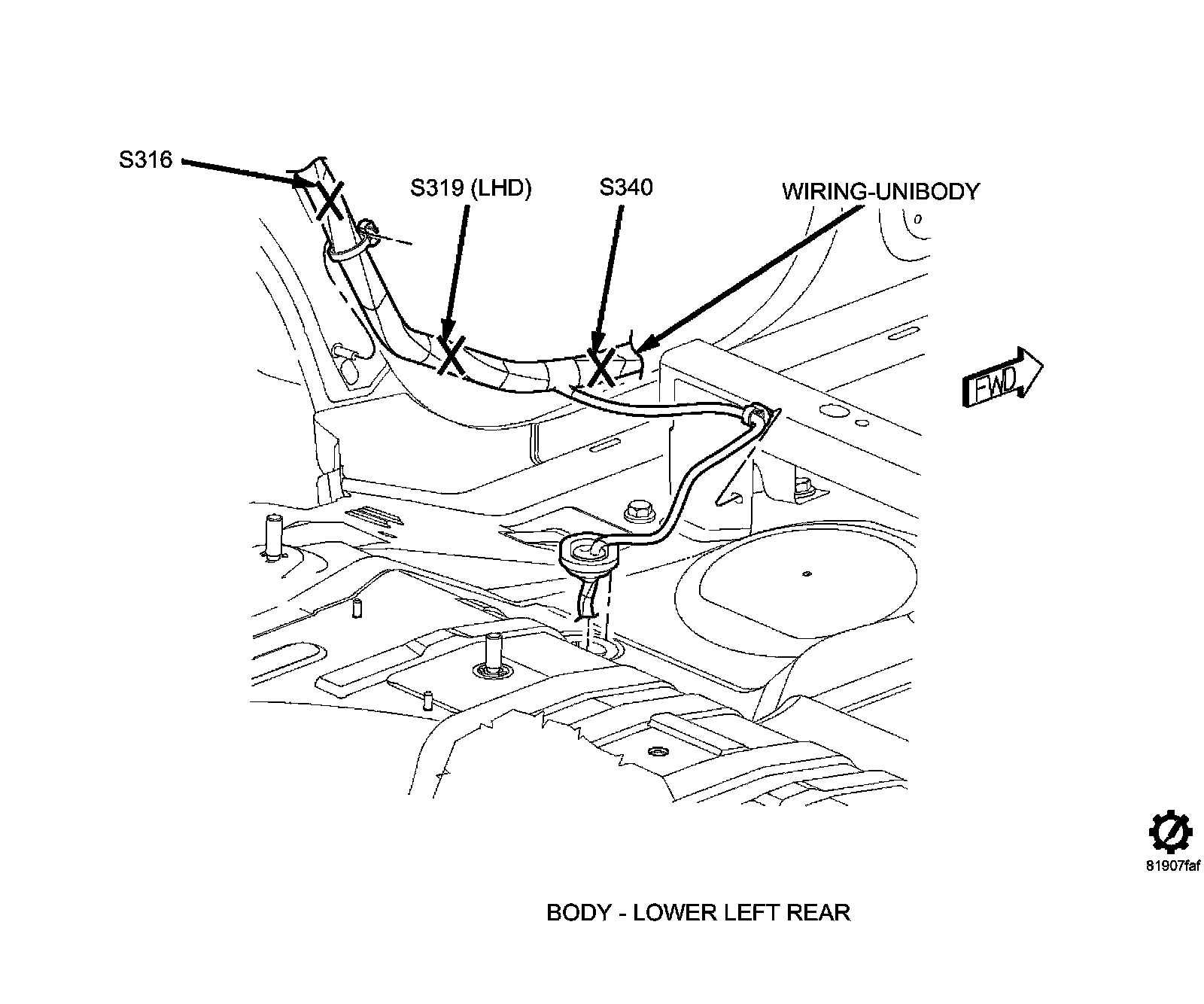 S316

S319 (LHD)

S340

WIRING-UNIBODY

FWD

81907faf

BODY - LOWER LEFT REAR