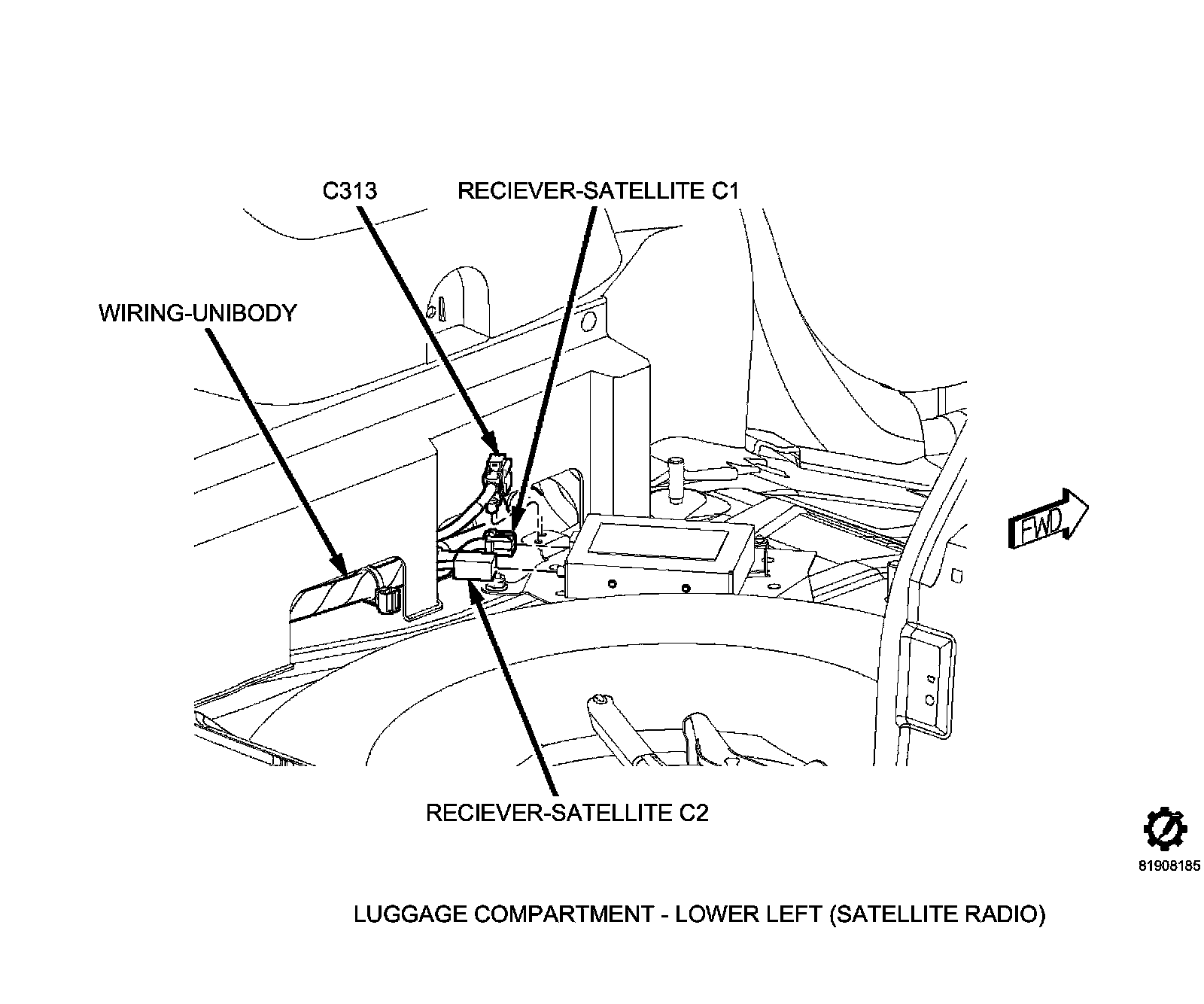 C313

RECIEVER-SATELLITE C1

WIRING-UNIBODY

FWD

RECIEVER-SATELLITE C2

81908185

LUGGAGE COMPARTMENT - LOWER LEFT (SATELLITE RADIO)