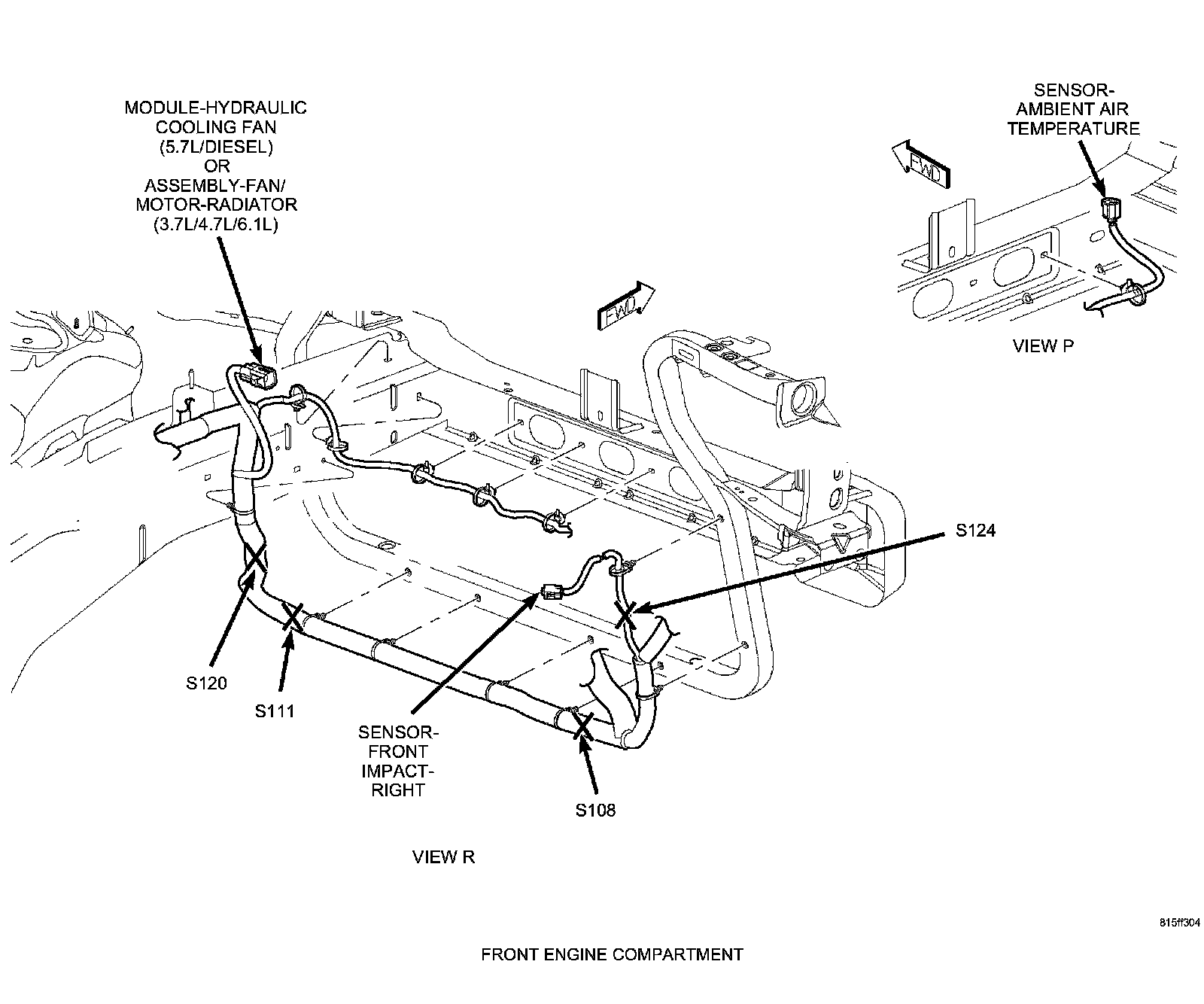 MODULE-HYDRAULIC COOLING FAN (5.7L/DIESEL) OR ASSEMBLY-FAN/ MOTOR-RADIATOR (3.7L/4.7L/6.1L)

SENSOR-AMBIENT AIR TEMPERATURE

FWD

FWD

VIEW P

S124

S120

S111

SENSOR-FRONT IMPACT-RIGHT

S108

VIEW R

815ff304

FRONT ENGINE COMPARTMENT