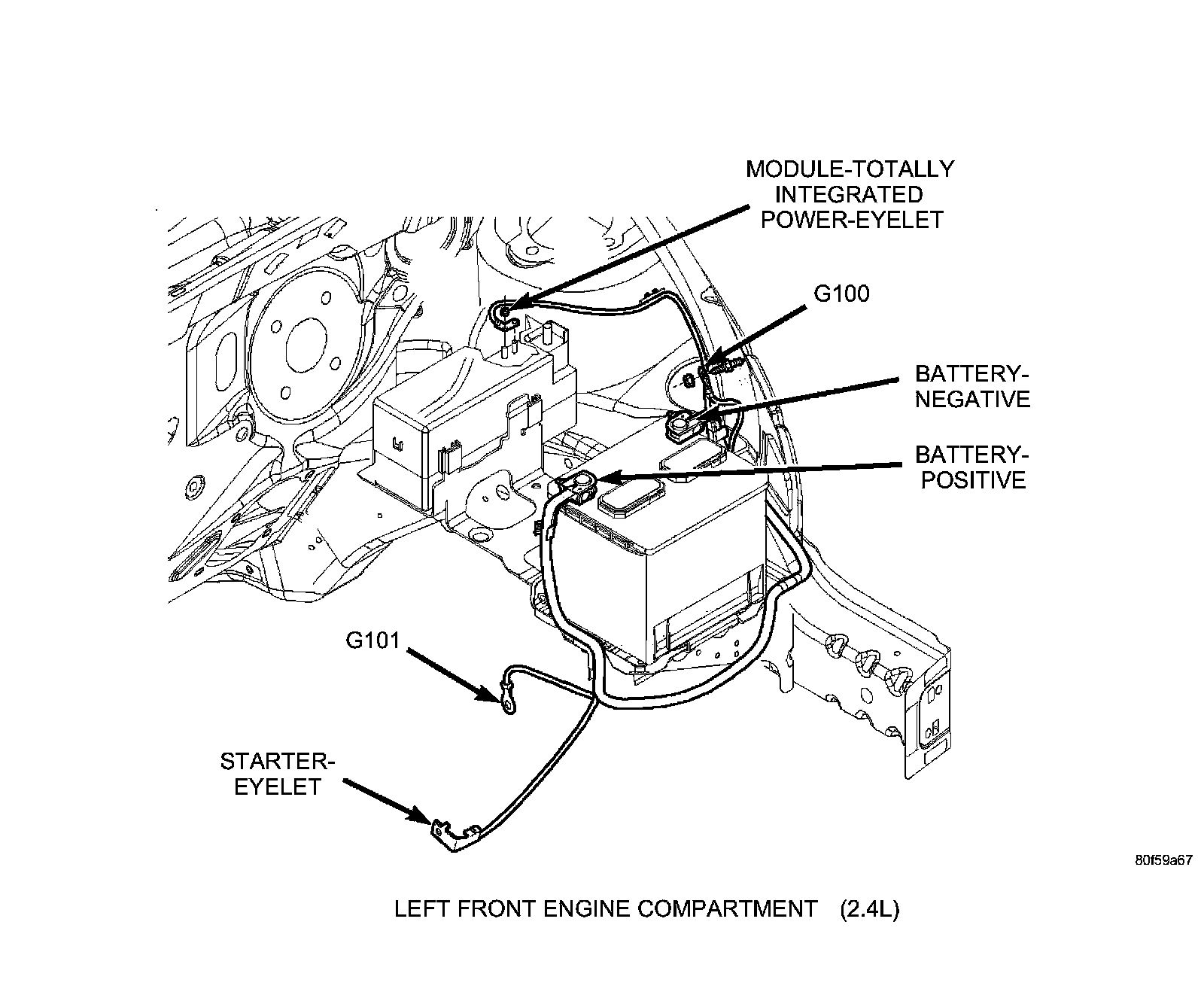 MODULE-TOTALLY INTEGRATED POWER-EYELET

G100

BATTERY-NEGATIVE

BATTERY-POSITIVE

G101

STARTER-EYELET

80f59a67

LEFT FRONT ENGINE COMPARTMENT (2.4L)