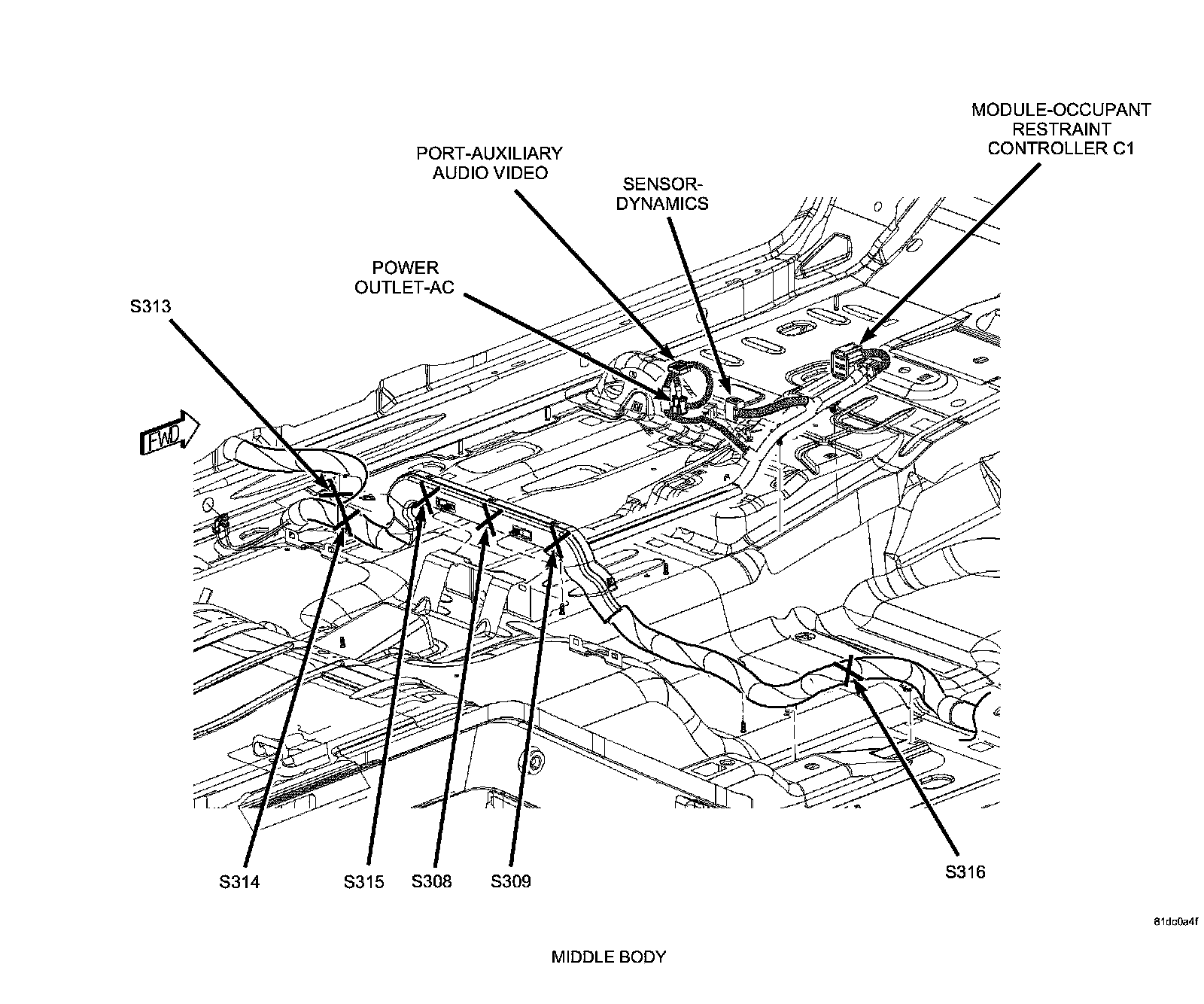 MODULE-OCCUPANT RESTRAINT CONTROLLER C1

PORT-AUXILIARY AUDIO VIDEO

SENSOR-DYNAMICS

POWER OUTLET-AC

S313

FWD

S314

S315

S308

S309

S316

81dc0a4f

MIDDLE BODY