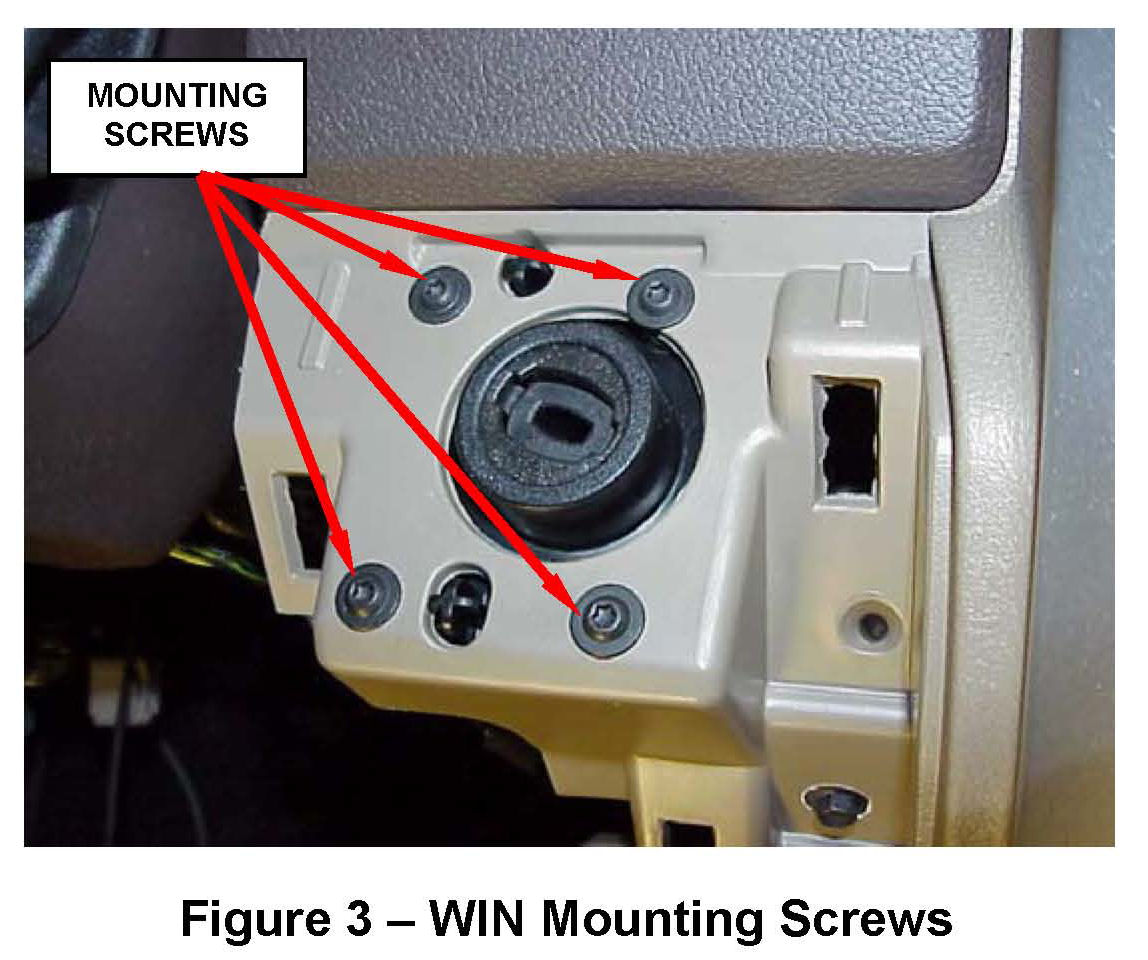 MOUNTING SCREWS

Figure 3 – WIN Mounting Screws