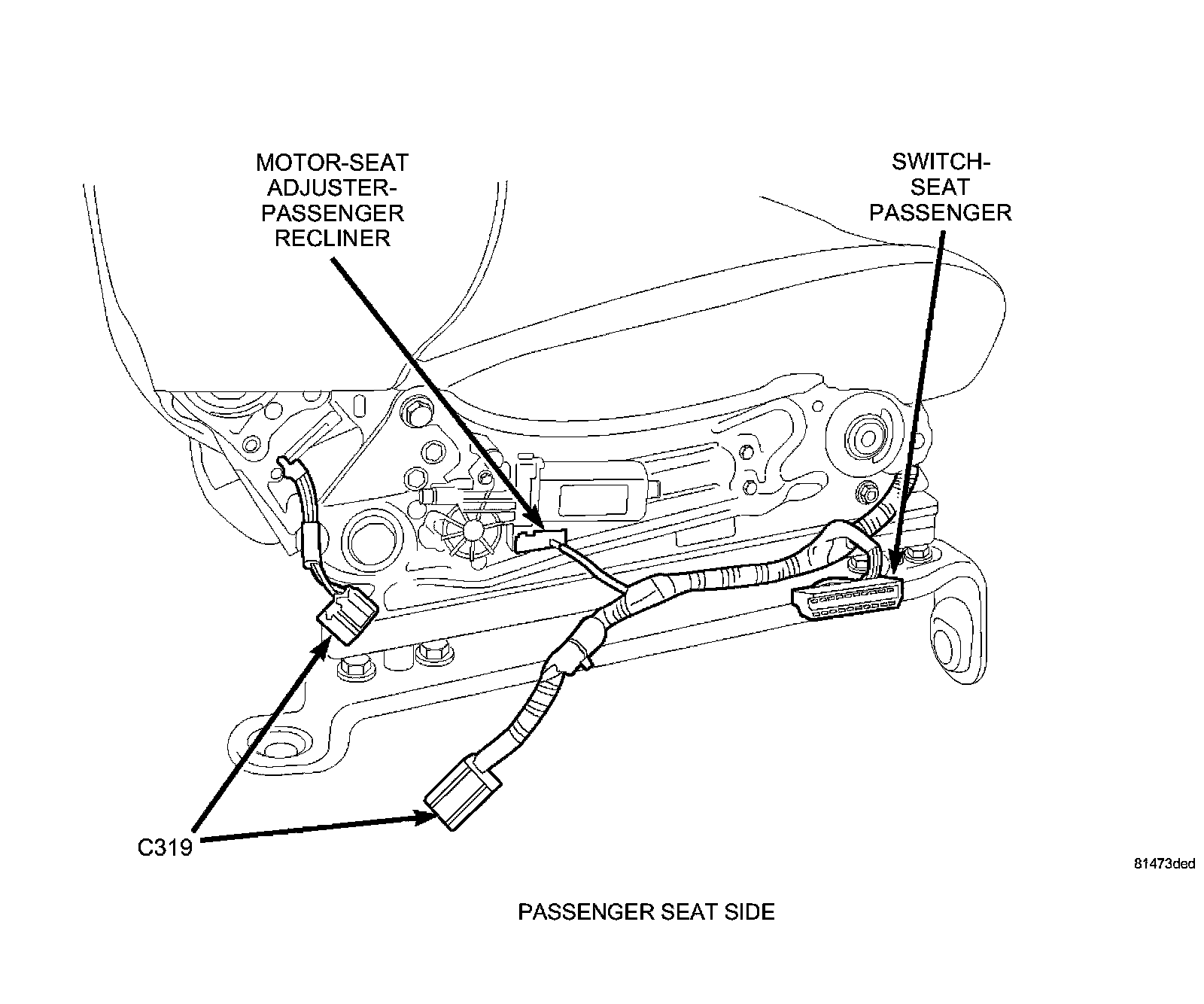 MOTOR-SEAT ADJUSTER-PASSENGER RECLINER

SWITCH-SEAT PASSENGER

C319

81473ded

PASSENGER SEAT SIDE