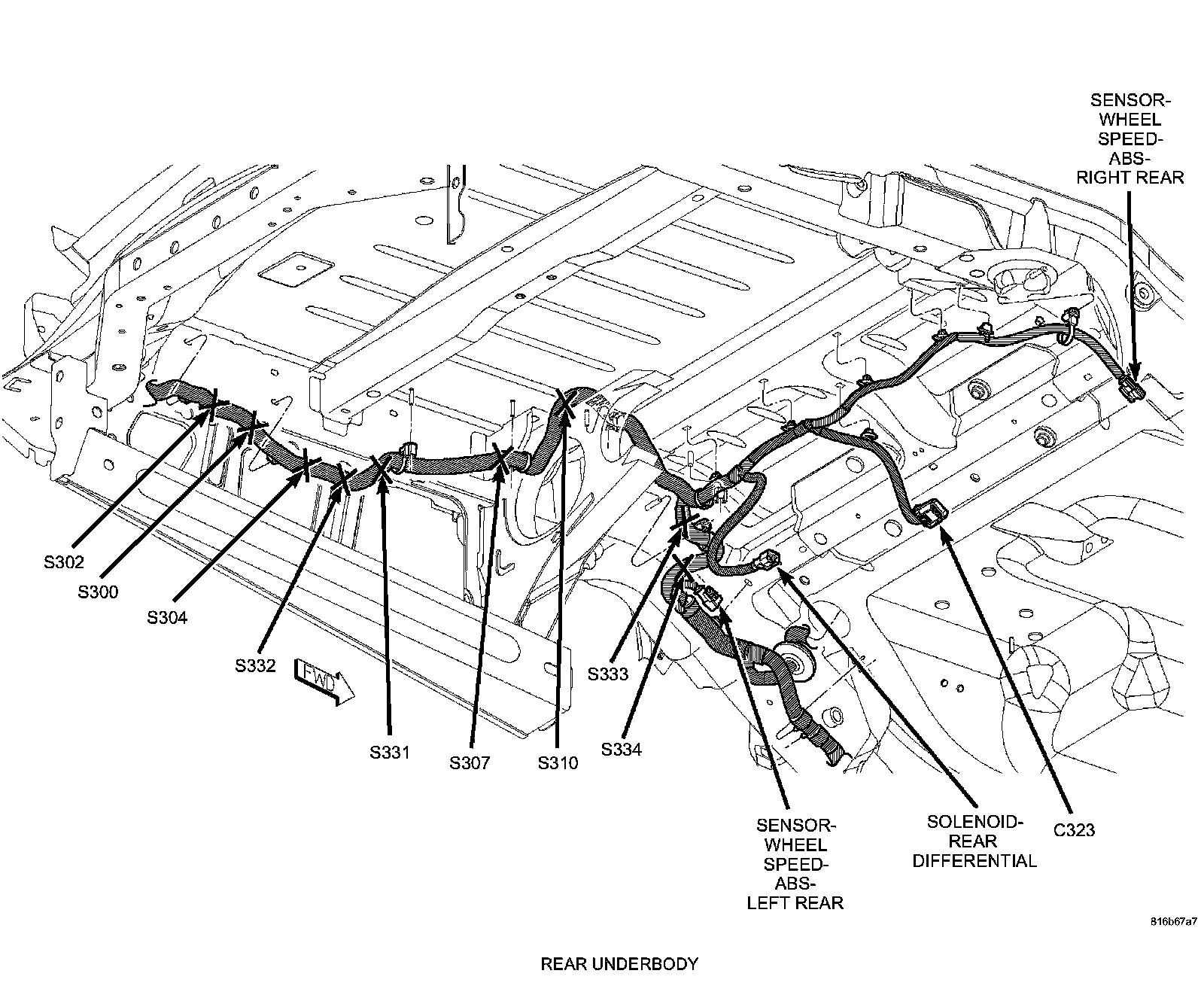 SENSOR-WHEEL SPEED-ABS-RIGHT REAR

S302

S300

S304

S332

FWD

S331

S307

S310

S333

S334

SENSOR-WHEEL SPEED-ABS-LEFT REAR

SOLENOID-REAR DIFFERENTIAL

C323

816b67a7

REAR UNDERBODY