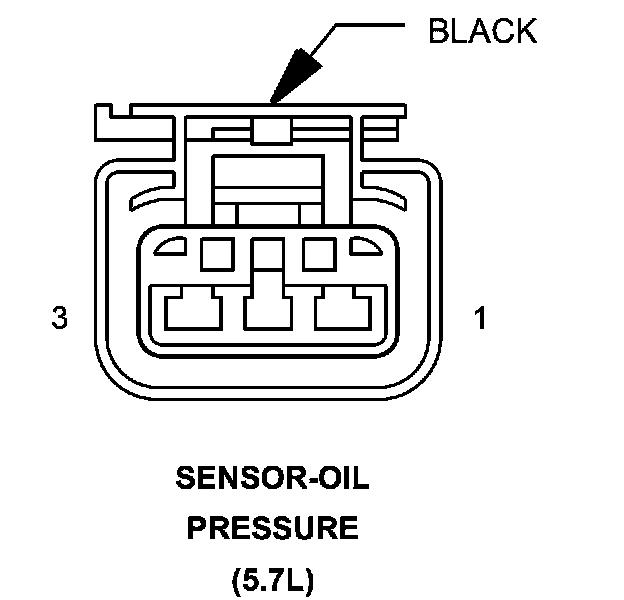 BLACK

3

1

SENSOR-OIL
PRESSURE
(5.7L)