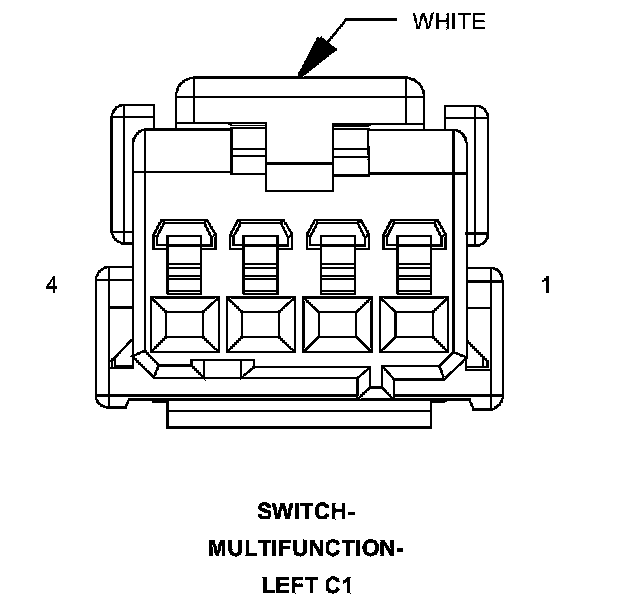 WHITE

4

1

SWITCH-
MULTIFUNCTION-
LEFT C1