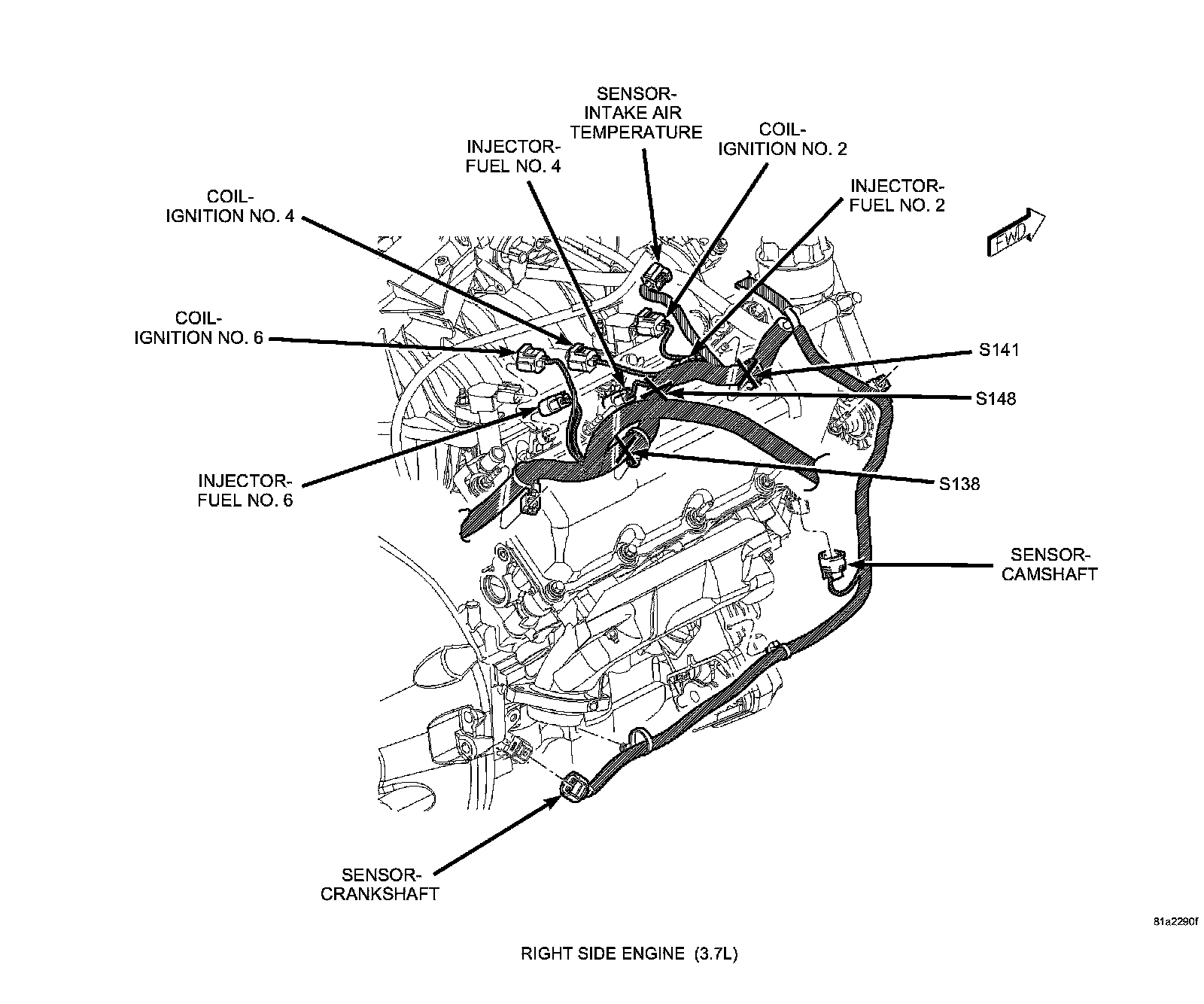 SENSOR-
INTAKE AIR
TEMPERATURE

INJECTOR-
FUEL NO. 4

COIL-
IGNITION NO. 2

INJECTOR-
FUEL NO. 2

COIL-
IGNITION NO. 4

FWD

COIL-
IGNITION NO. 6

S141

S148

INJECTOR-
FUEL NO. 6

S138

SENSOR-
CAMSHAFT

SENSOR-
CRANKSHAFT

81a2290f

RIGHT SIDE ENGINE (3.7L)