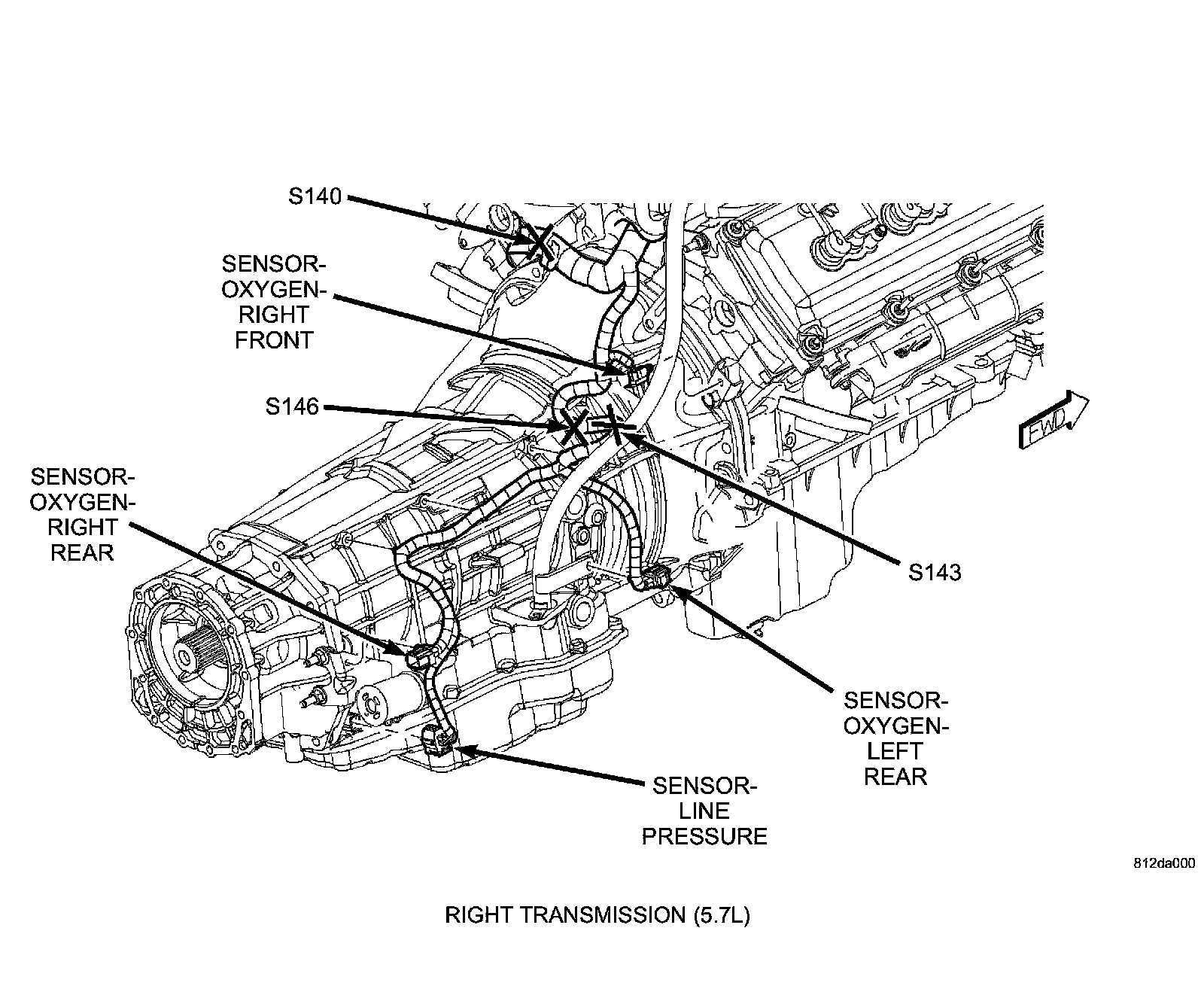 S140

SENSOR-OXYGEN-RIGHT FRONT

S146

SENSOR-OXYGEN-RIGHT REAR

FWD

S143

SENSOR-OXYGEN-LEFT REAR

SENSOR-LINE PRESSURE

812da000

RIGHT TRANSMISSION (5.7L)