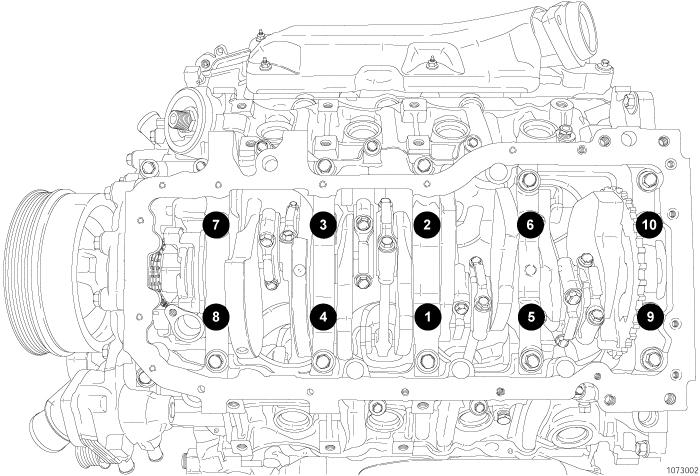 7
3
2
6
10
8
4
1
5
9
1073002