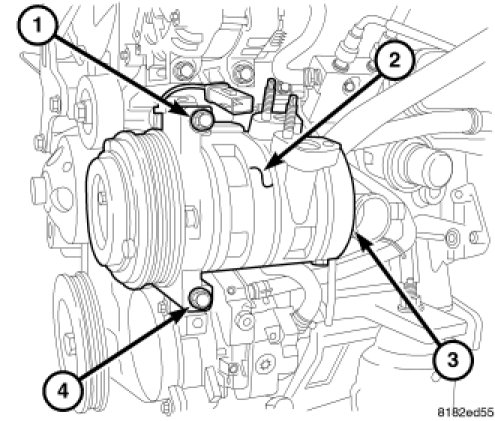 1
2
3
4
8182ed55