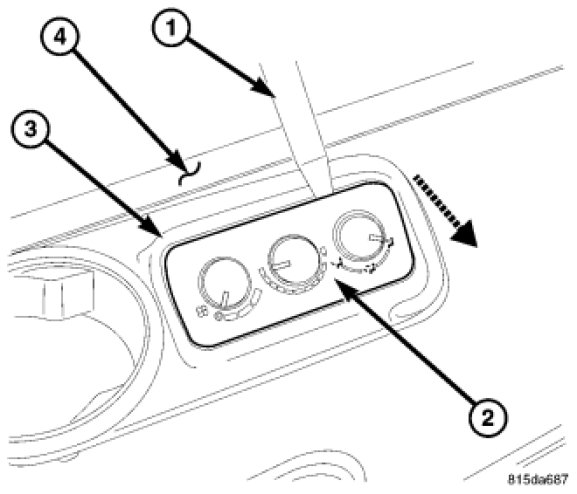 4
1
3
2
815da687