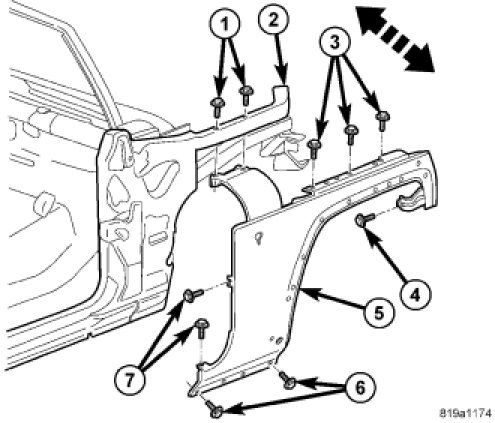 1
2
3
4
5
6
7
819a1174