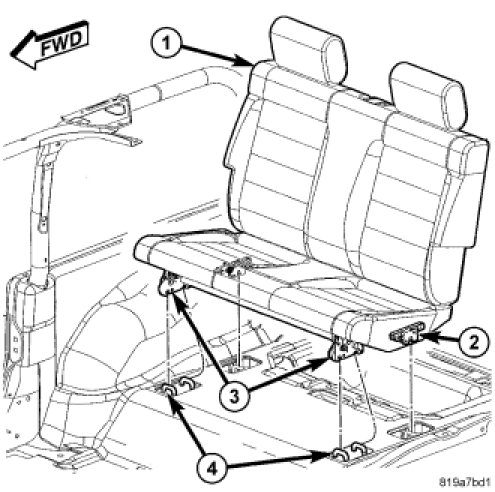 FWD

1

2

3

4

819a7bd1