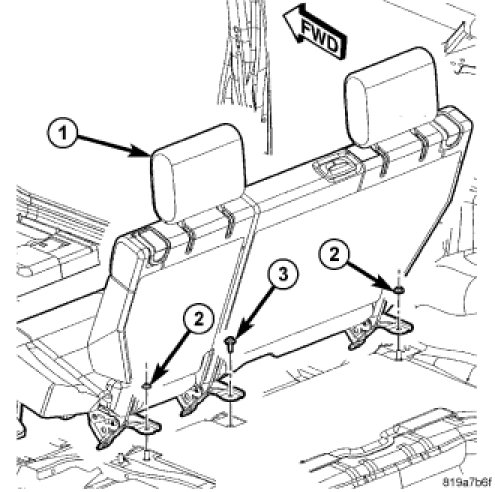 FWD

1

2

3

2

819a7b6f