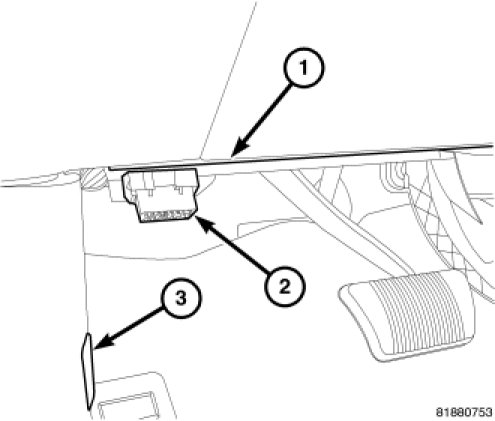 1

2

3

81880753