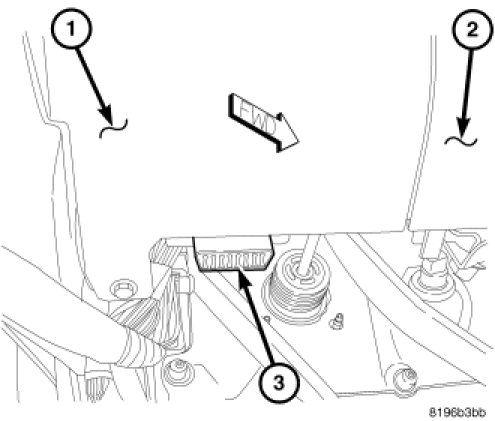 1
2
FWD
3
8196b3bb