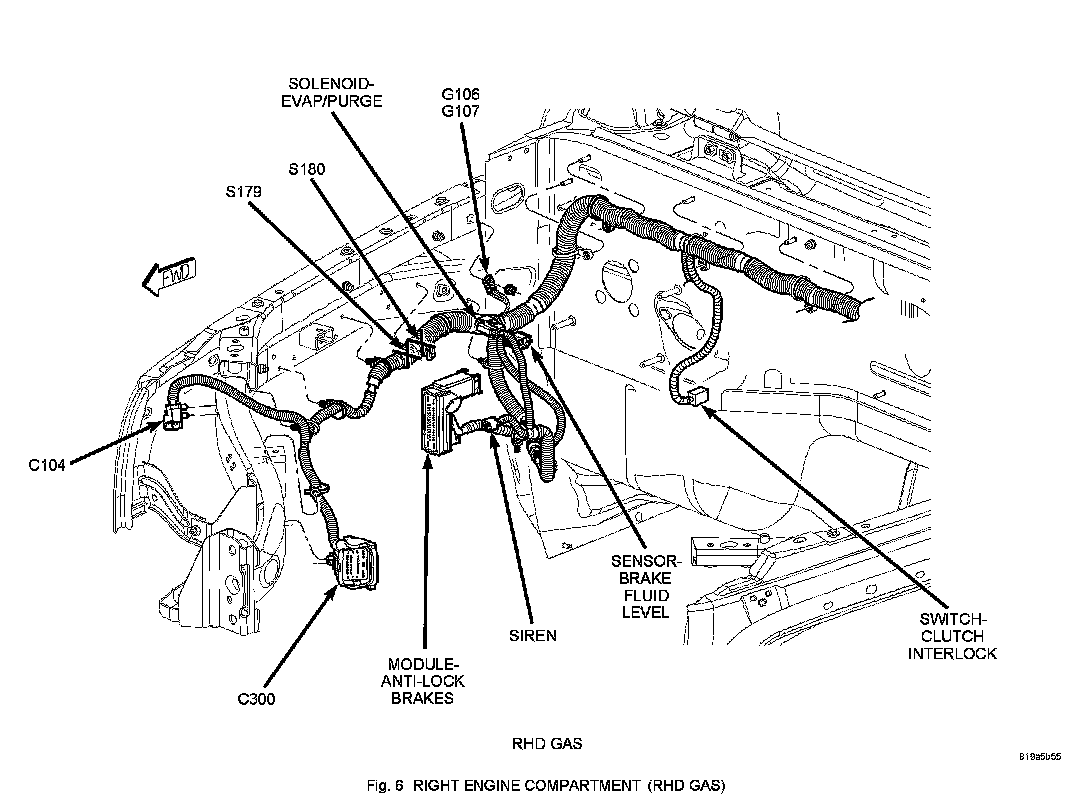 SOLENOID-EVAP/PURGE

G106
G107

S180

S179

FWD

C104

C300

MODULE-ANTI-LOCK BRAKES

SIREN

SENSOR-BRAKE FLUID LEVEL

SWITCH-CLUTCH INTERLOCK

RHD GAS

819a5b55

Fig. 6 RIGHT ENGINE COMPARTMENT (RHD GAS)