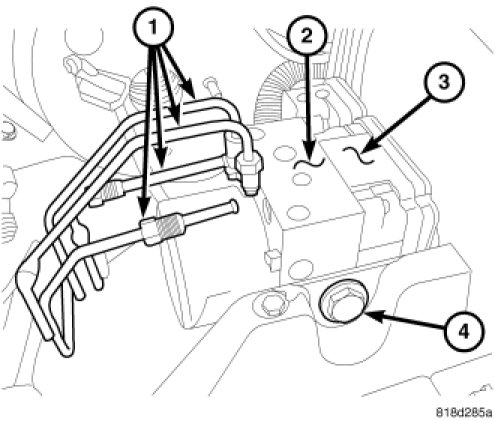 1
2
3
4
818d285a