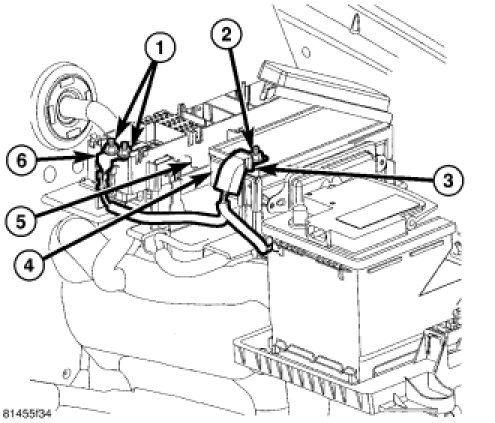 1
2
6
3
5
4
81455f34