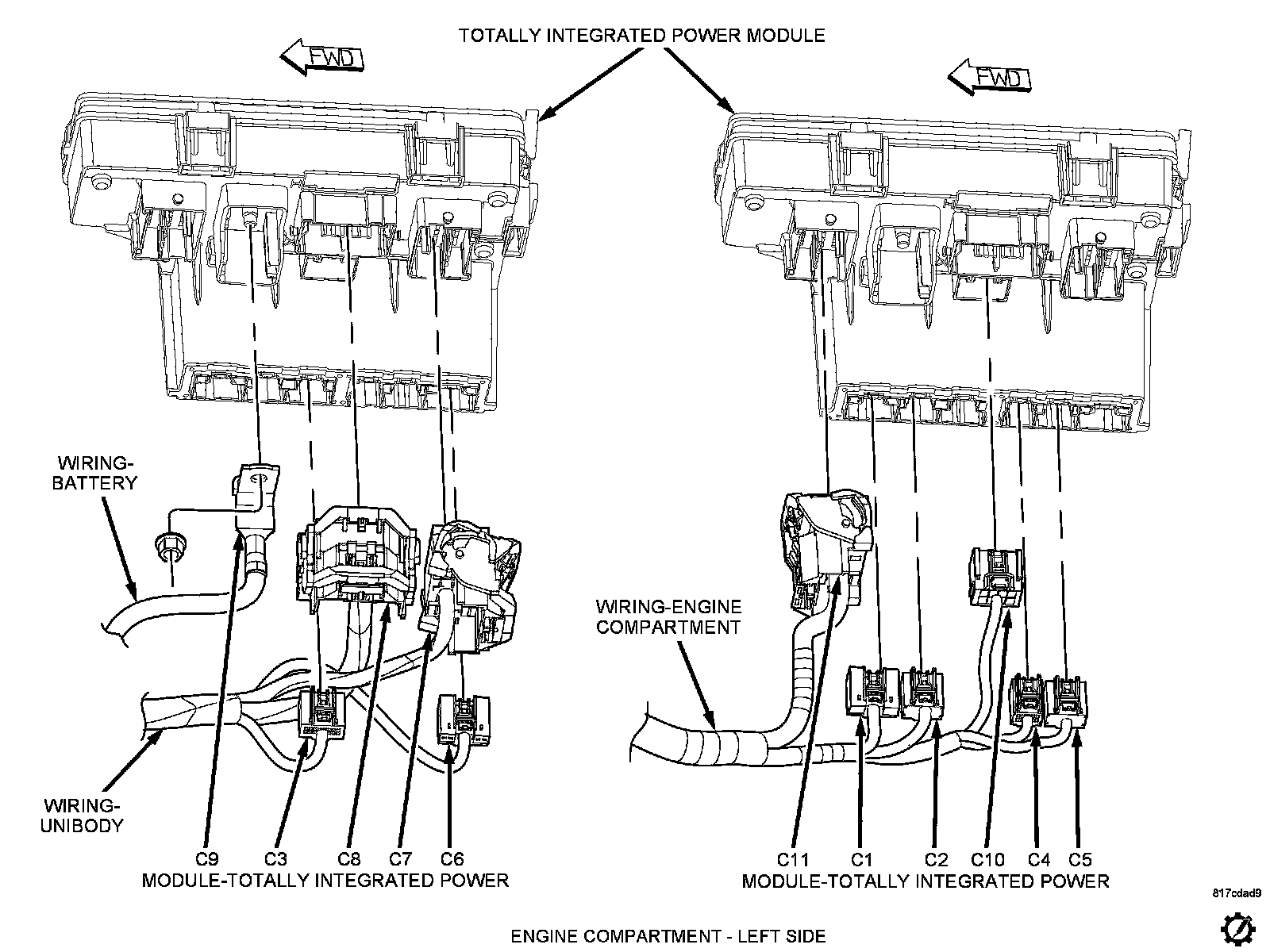 TOTALLY INTEGRATED POWER MODULE

FWD

FWD

WIRING-BATTERY

WIRING-UNIBODY

C9 C3 C8 C7 C6

MODULE-TOTALLY INTEGRATED POWER

WIRING-ENGINE COMPARTMENT

C11 C1 C2 C10 C4 C5

MODULE-TOTALLY INTEGRATED POWER

817cdad9

ENGINE COMPARTMENT - LEFT SIDE