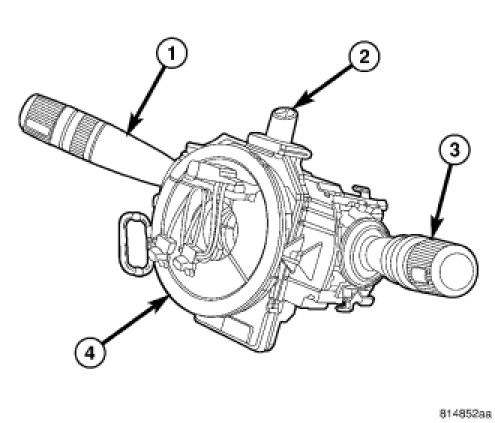 1
2
3
4
814852aa