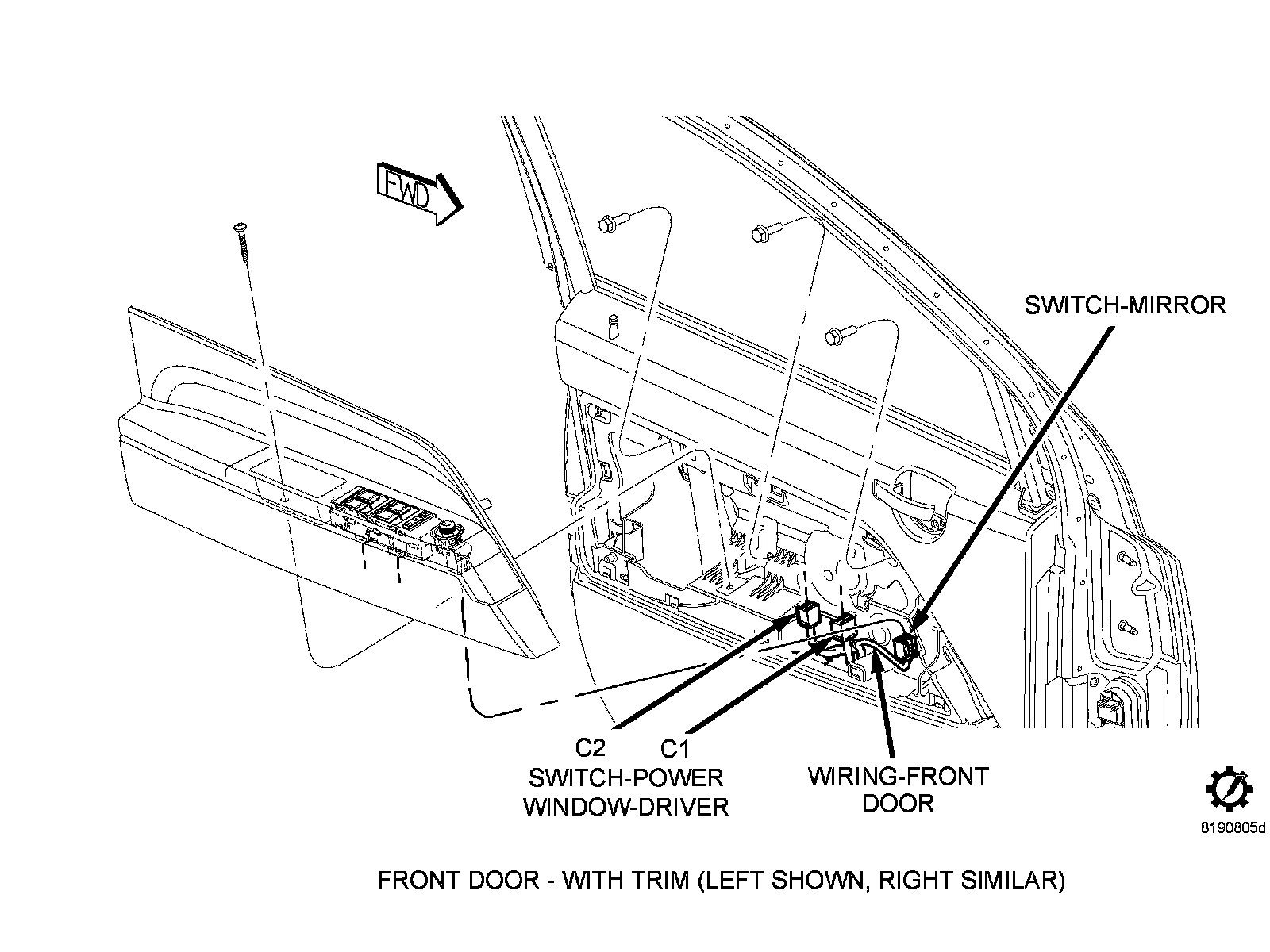 FWD

SWITCH-MIRROR

C2 C1
SWITCH-POWER
WINDOW-DRIVER

WIRING-FRONT
DOOR

8190805d

FRONT DOOR - WITH TRIM (LEFT SHOWN, RIGHT SIMILAR)