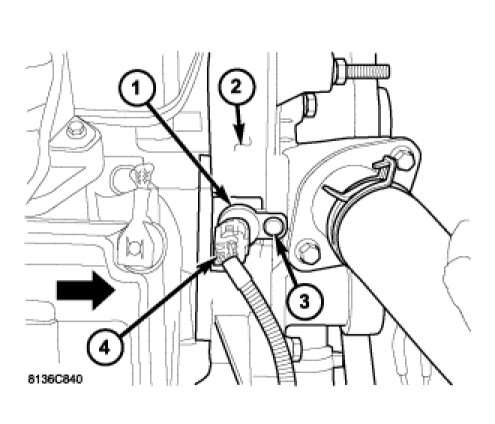 1
2
3
4
8136C840