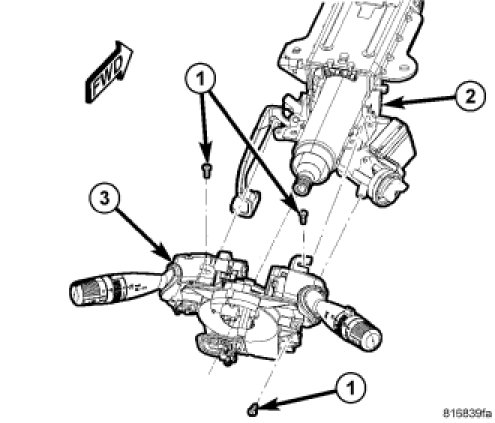 FWD
1
2
3
1
816839fa