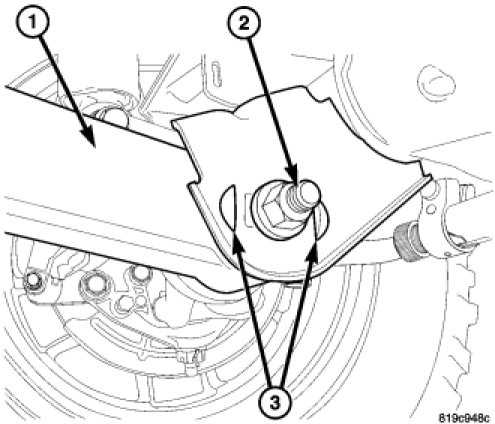 1
2
3
819c948c