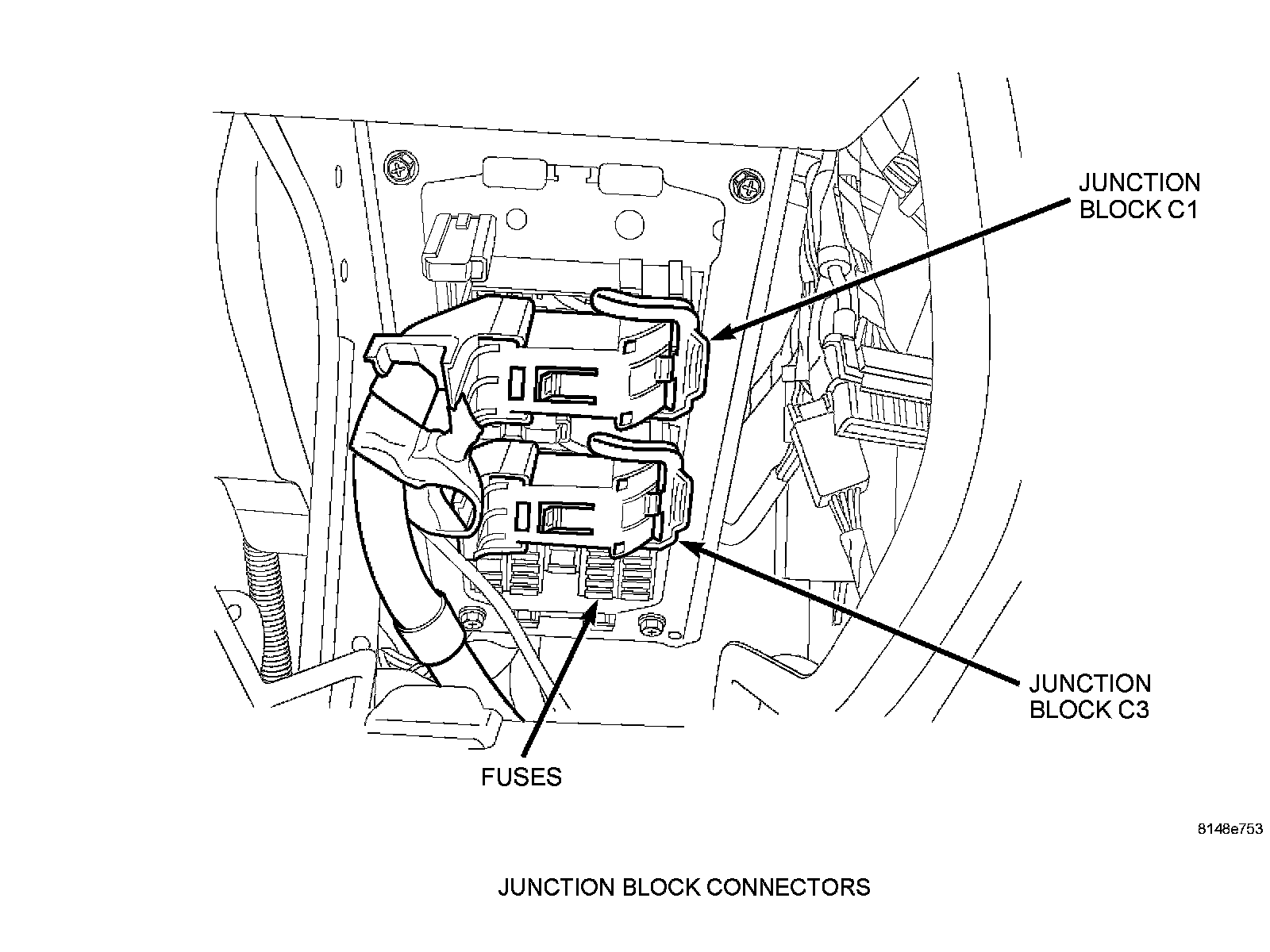 JUNCTION BLOCK C1

JUNCTION BLOCK C3

FUSES

8148e753

JUNCTION BLOCK CONNECTORS