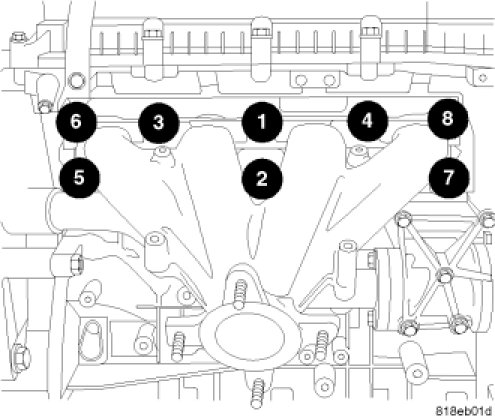 6
3
1
4
8
5
2
7
818eb01d