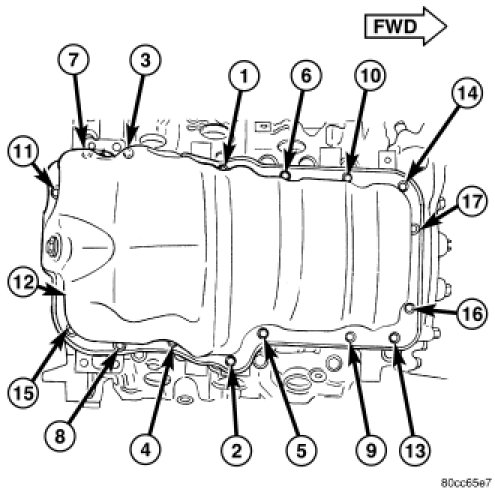 FWD

7
3
1
6
10
14
11
17
12
16
15
8
4
2
5
9
13

80cc65e7