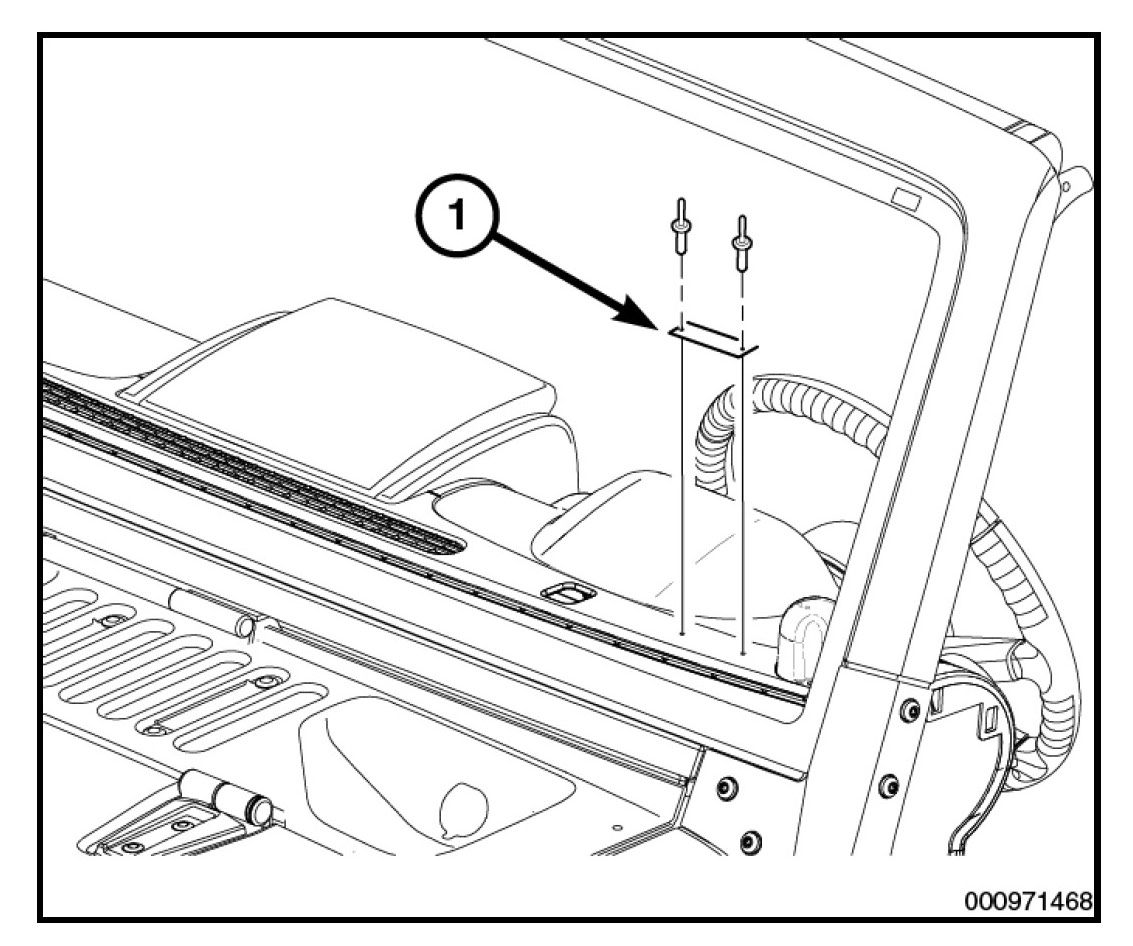 1

000971468