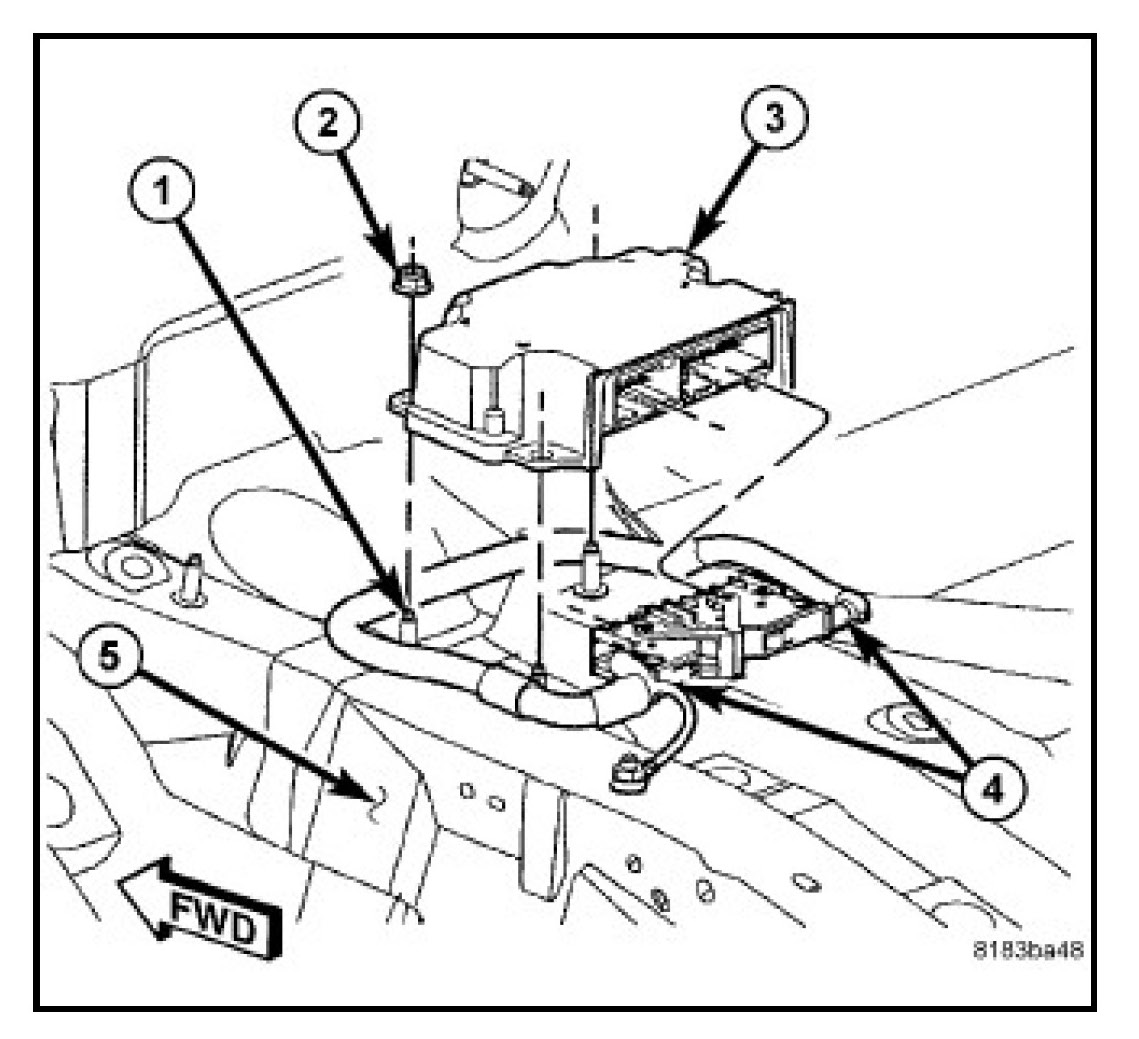 2
3
1
5
4
FWD
8183ba48