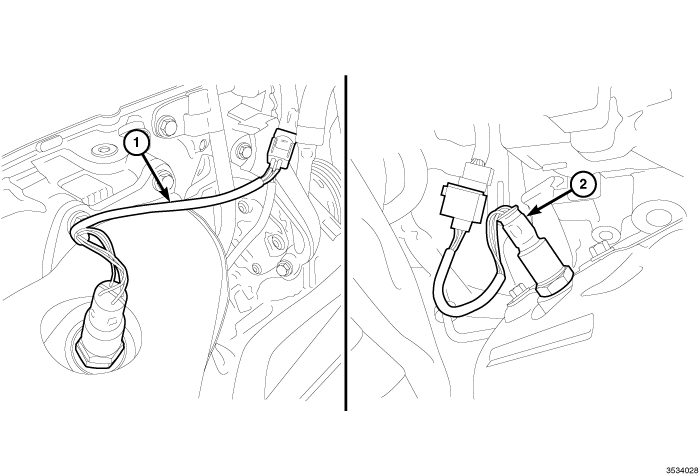 1
2
3534028