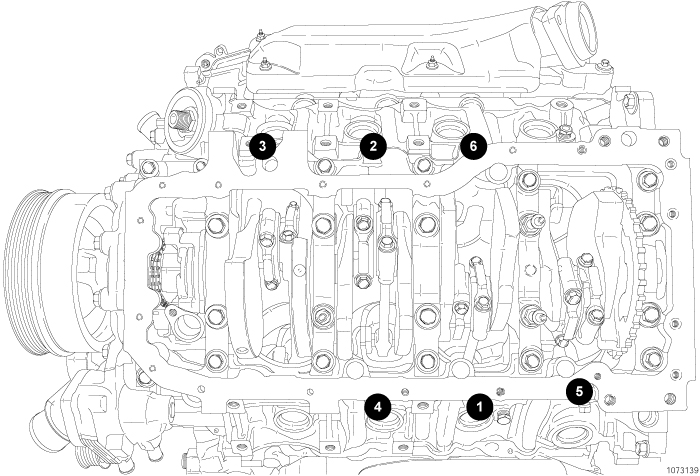 3
2
6
4
1
5
1073139