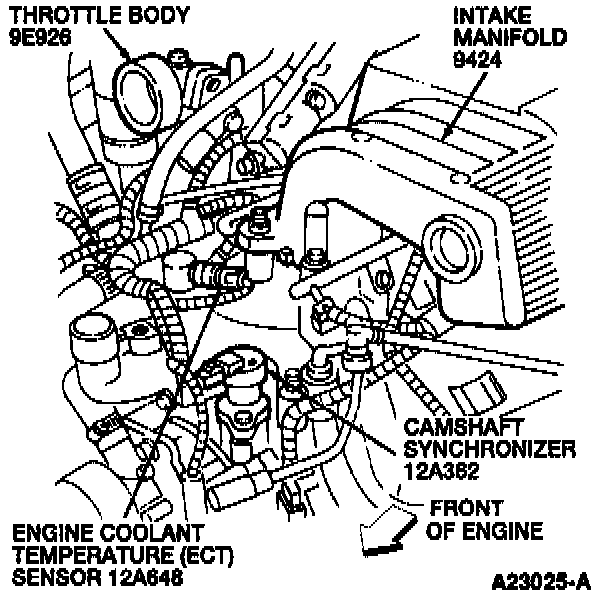 THROTTLE BODY
9E926

INTAKE
MANIFOLD
9424

CAMSHAFT
SYNCHRONIZER
12A362

FRONT
OF ENGINE

ENGINE COOLANT
TEMPERATURE (ECT)
SENSOR 12A648

A23025-A