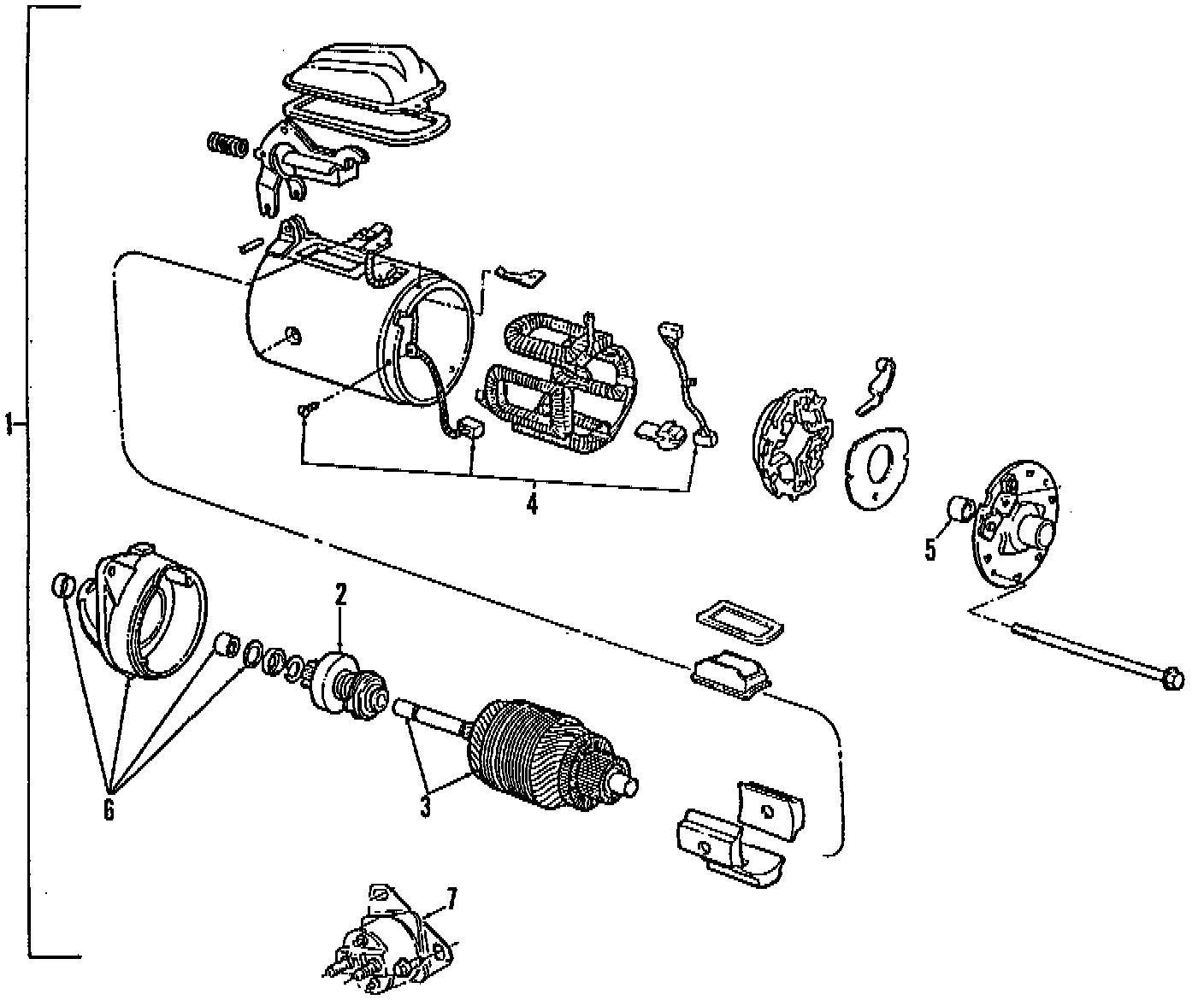 1
4
5
2
6
3
7