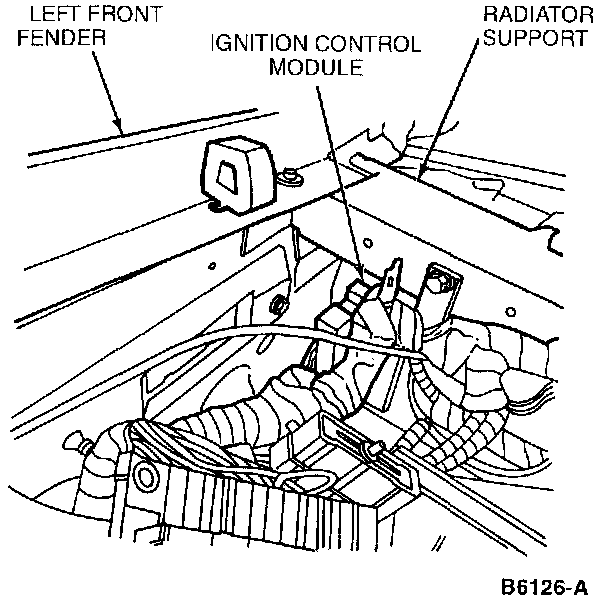 LEFT FRONT FENDER

IGNITION CONTROL MODULE

RADIATOR SUPPORT

B6126-A