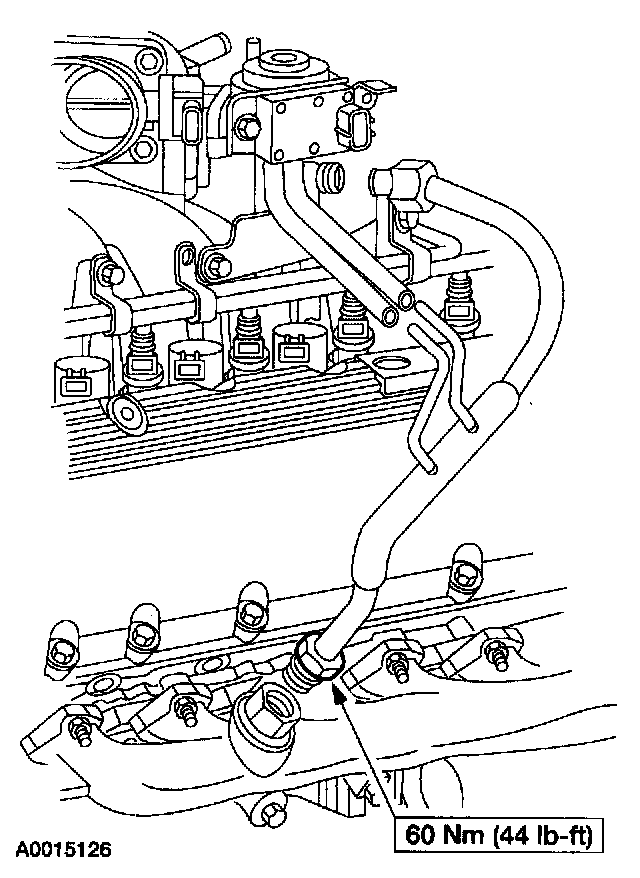 60 Nm (44 lb-ft)

A0015126