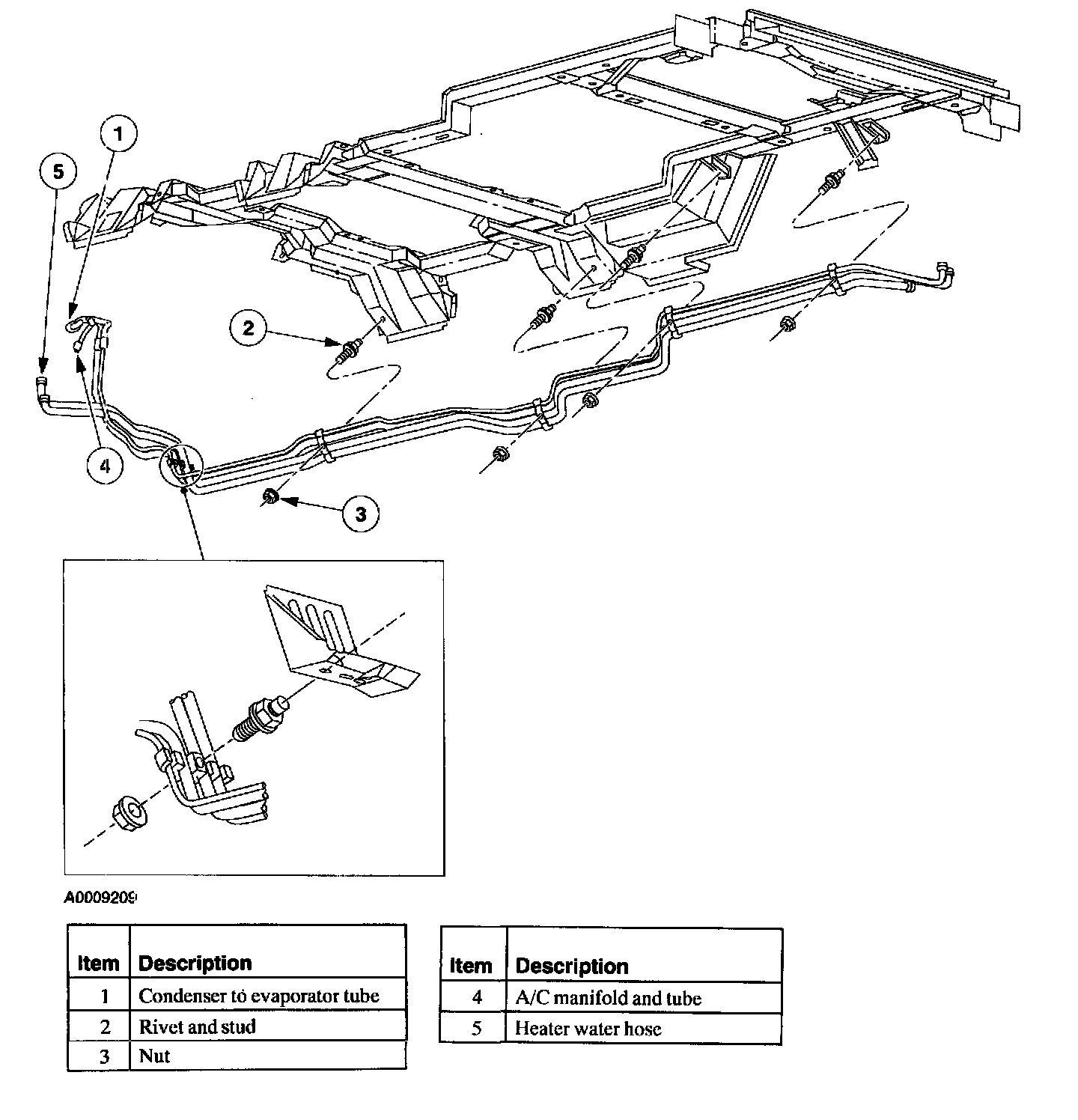 1

5

2

4

3

A0009209

| Item | Description |
|---|---|
| 1 | Condenser to evaporator tube |
| 2 | Rivet and stud |
| 3 | Nut |

| Item | Description |
|---|---|
| 4 | A/C manifold and tube |
| 5 | Heater water hose |