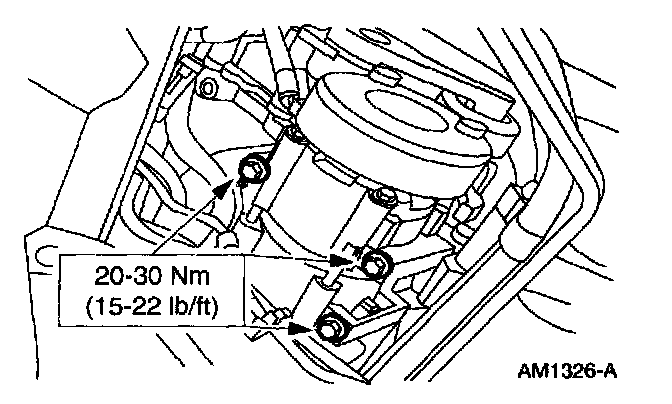 20-30 Nm
(15-22 lb/ft)

AM1326-A