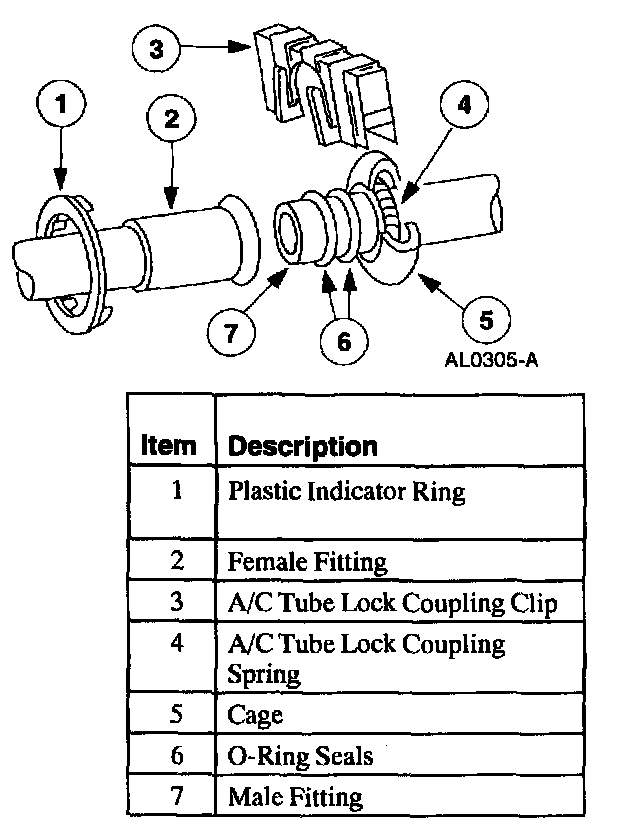 3
1
2
4
7
6
5
AL0305-A

| Item | Description |
|---|---|
| 1 | Plastic Indicator Ring |
| 2 | Female Fitting |
| 3 | A/C Tube Lock Coupling Clip |
| 4 | A/C Tube Lock Coupling Spring |
| 5 | Cage |
| 6 | O-Ring Seals |
| 7 | Male Fitting |