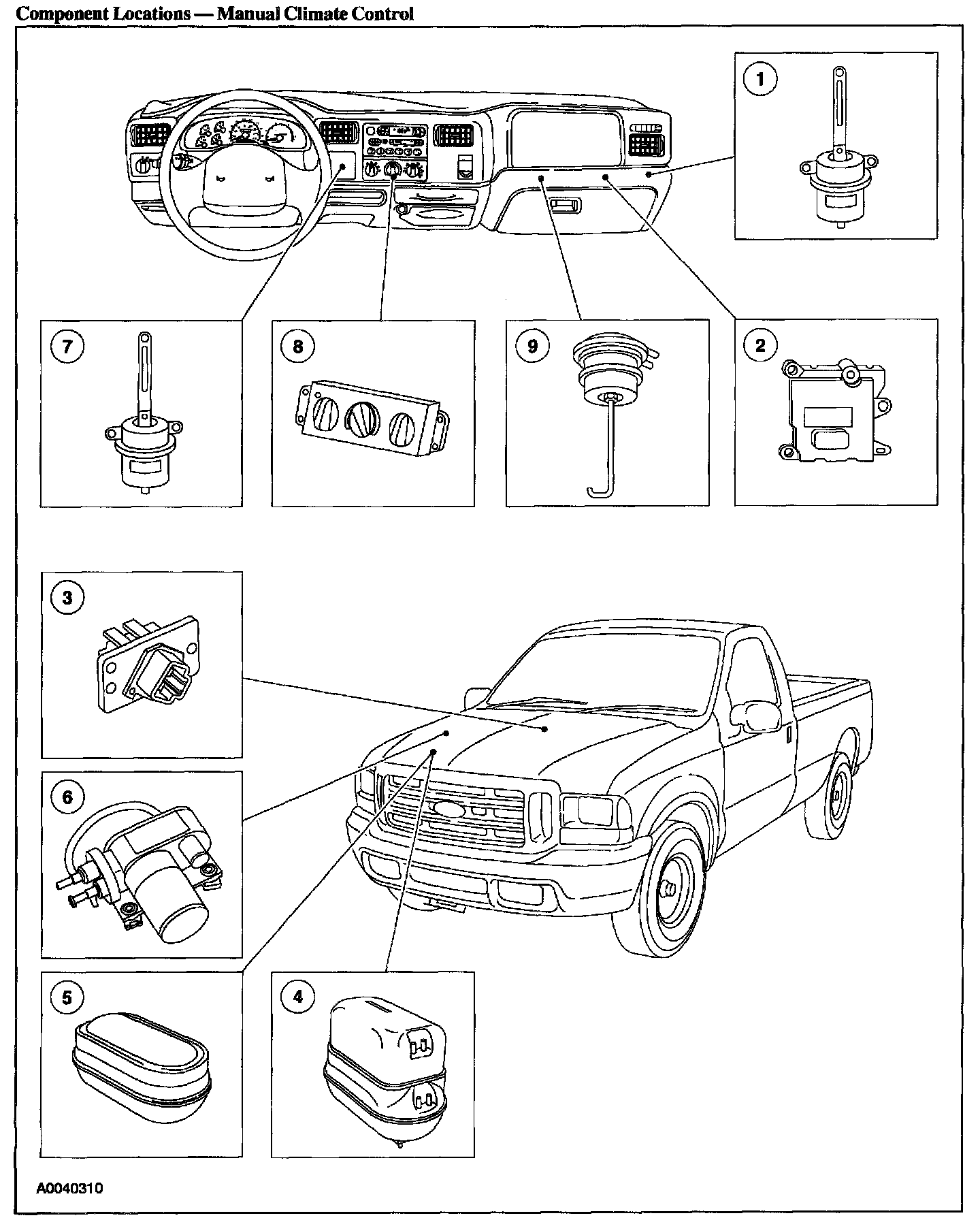 Component Locations — Manual Climate Control

1

7

8

9

2

3

6

5

4

A0040310