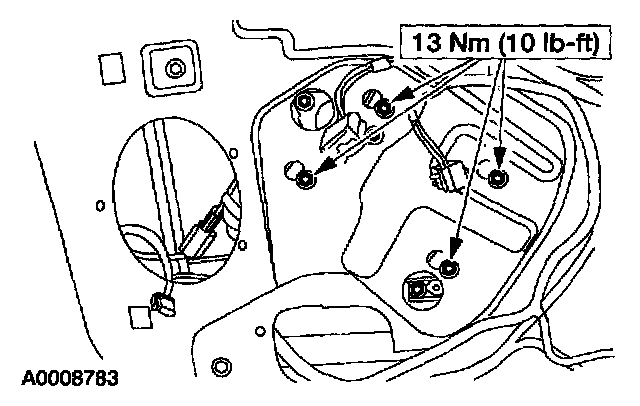 13 Nm (10 lb-ft)

A0008783