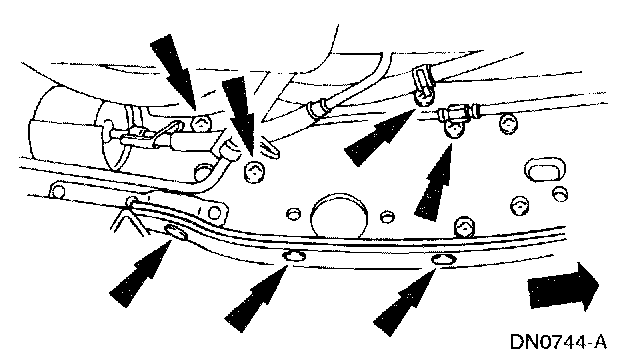 DN0744-A