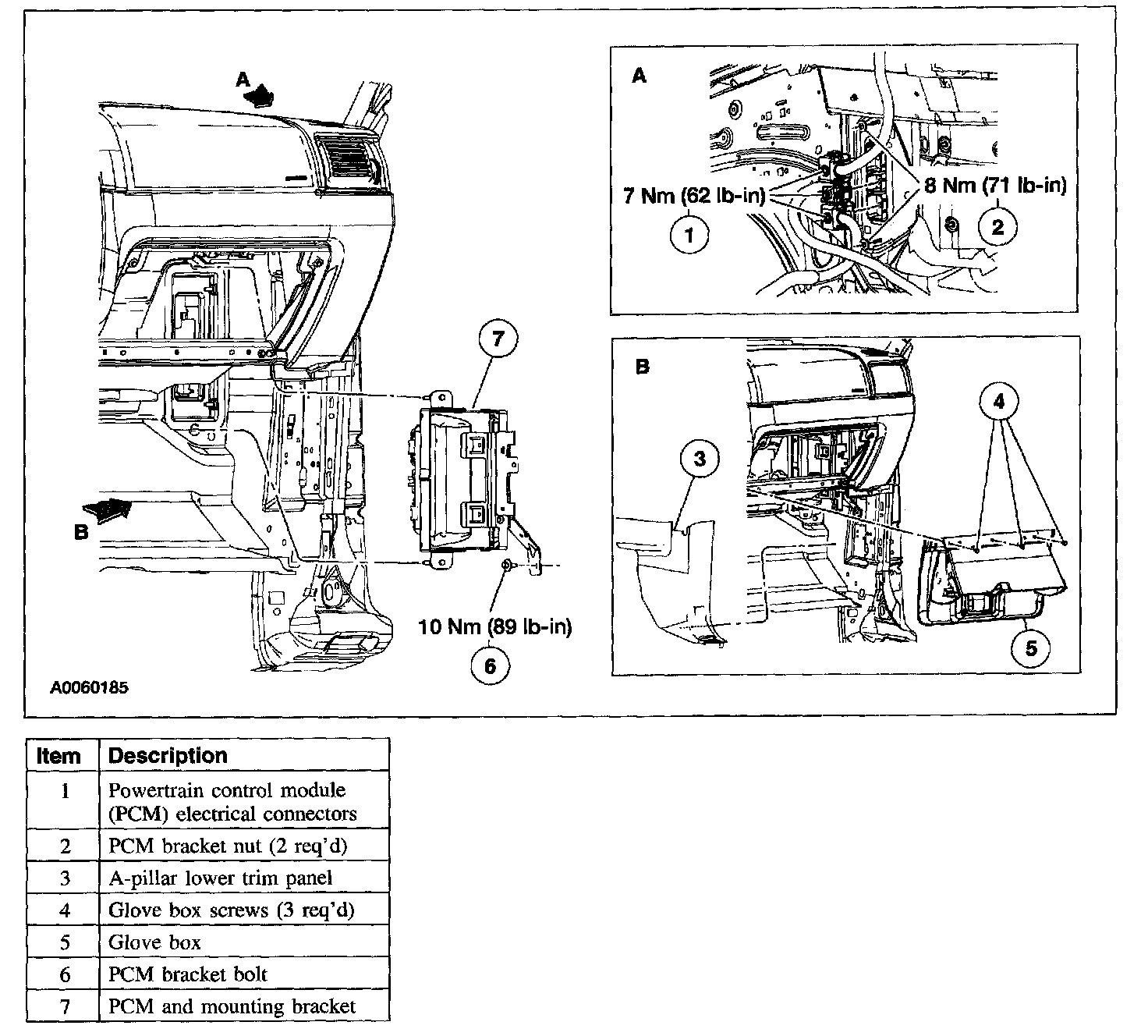 A

B

7

10 Nm (89 lb-in)

6

A0060185

A

7 Nm (62 lb-in)

1

8 Nm (71 lb-in)

2

B

3

4

5

| Item | Description |
|---|---|
| 1 | Powertrain control module (PCM) electrical connectors |
| 2 | PCM bracket nut (2 req'd) |
| 3 | A-pillar lower trim panel |
| 4 | Glove box screws (3 req'd) |
| 5 | Glove box |
| 6 | PCM bracket bolt |
| 7 | PCM and mounting bracket |