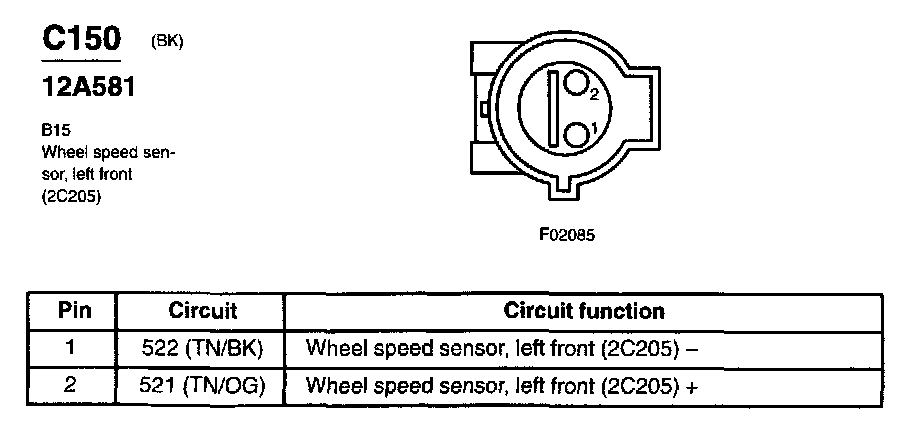 C150 (BK)

12A581

B15
Wheel speed sensor, left front (2C205)

2
1

F02085

| Pin | Circuit | Circuit function |
|---|---|---|
| 1 | 522 (TN/BK) | Wheel speed sensor, left front (2C205) – |
| 2 | 521 (TN/OG) | Wheel speed sensor, left front (2C205) + |